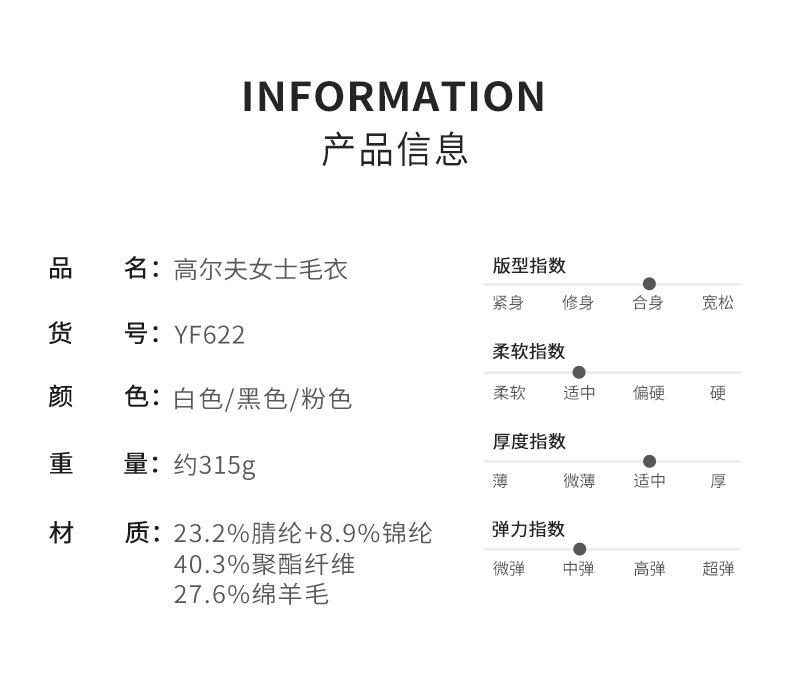 INFORMATION
产品信息

品 名：高尔夫女士毛衣

货 号：YF622

颜 色：白色/黑色/粉色

重 量：约315g

材 质：23.2%腈纶+8.9%锦纶
40.3%聚酯纤维
27.6%绵羊毛

版型指数
紧身 修身 合身 宽松

柔软指数
柔软 适中 偏硬 硬

厚度指数
薄 微薄 适中 厚

弹力指数
微弹 中弹 高弹 超弹