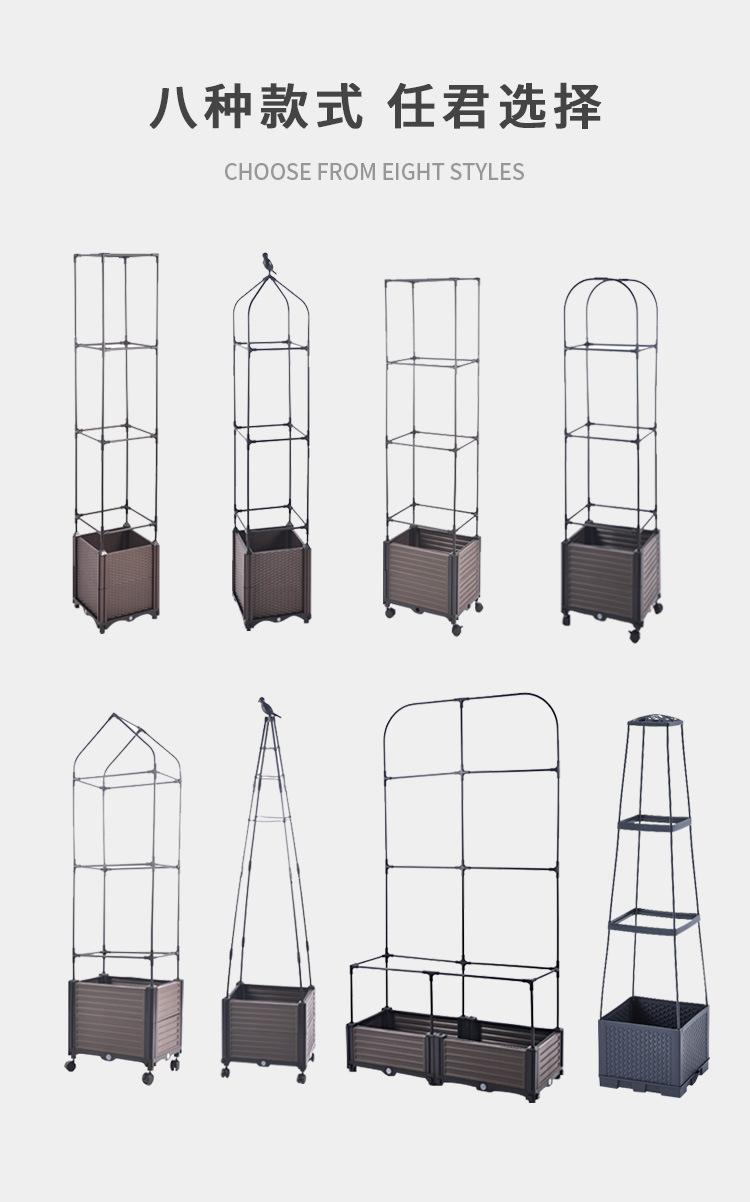 八种款式 任君选择

CHOOSE FROM EIGHT STYLES