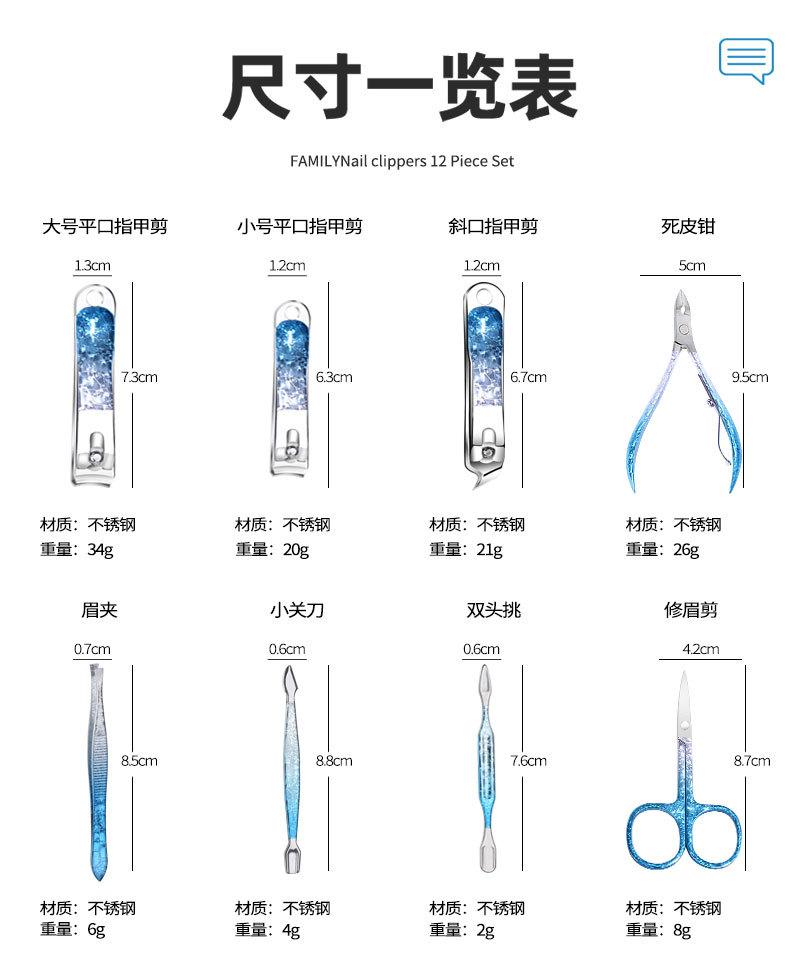 尺寸一览表

FAMILYNail clippers 12 Piece Set

大号平口指甲剪
1.3cm
7.3cm
材质：不锈钢
重量：34g

小号平口指甲剪
1.2cm
6.3cm
材质：不锈钢
重量：20g

斜口指甲剪
1.2cm
6.7cm
材质：不锈钢
重量：21g

死皮钳
5cm
9.5cm
材质：不锈钢
重量：26g

眉夹
0.7cm
8.5cm
材质：不锈钢
重量：6g

小关刀
0.6cm
8.8cm
材质：不锈钢
重量：4g

双头挑
0.6cm
7.6cm
材质：不锈钢
重量：2g

修眉剪
4.2cm
8.7cm
材质：不锈钢
重量：8g