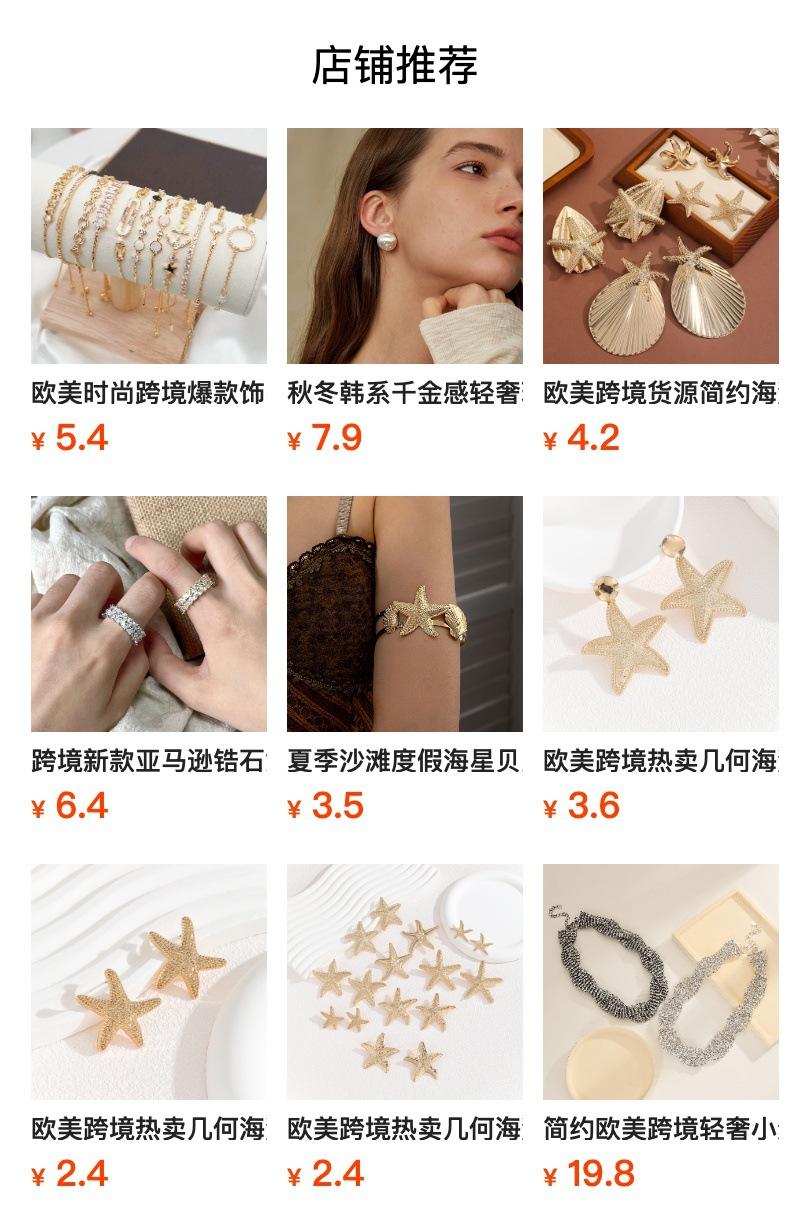 店铺推荐

欧美时尚跨境爆款饰
¥ 5.4

秋冬韩系千金感轻奢
¥ 7.9

欧美跨境货源简约海
¥ 4.2

跨境新款亚马逊锆石
¥ 6.4

夏季沙滩度假海星贝
¥ 3.5

欧美跨境热卖几何海
¥ 3.6

欧美跨境热卖几何海
¥ 2.4

欧美跨境热卖几何海
¥ 2.4

简约欧美跨境轻奢小
¥ 19.8