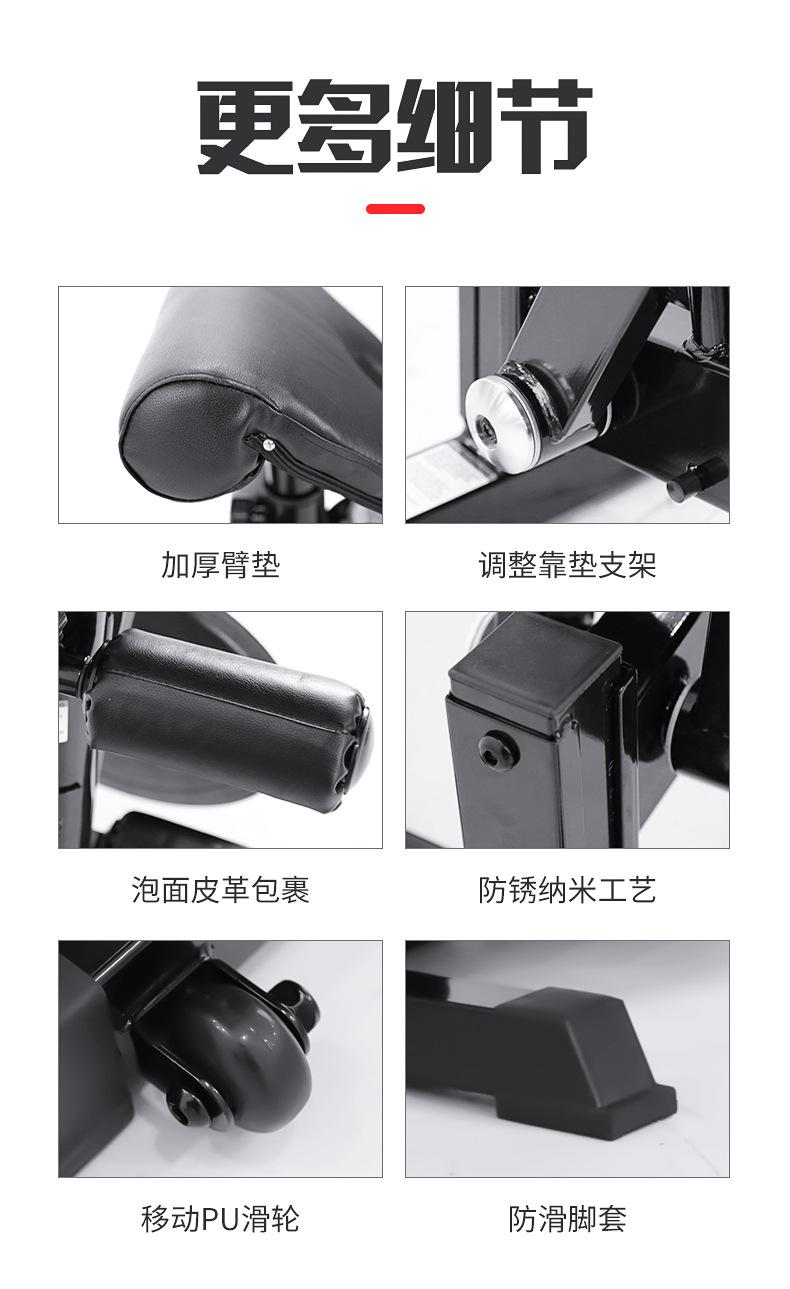 更多细节

加厚臂垫

调整靠垫支架

泡面皮革包裹

防锈纳米工艺

移动PU滑轮

防滑脚套