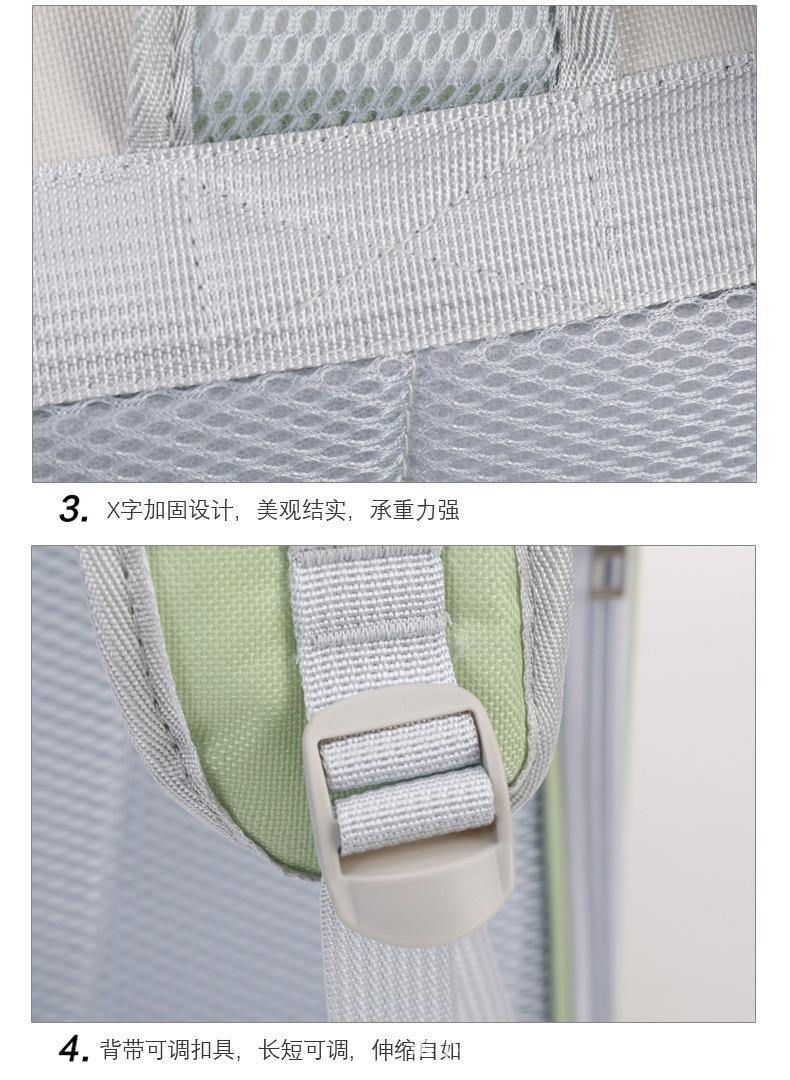 3. X字加固设计，美观结实，承重力强

4. 背带可调扣具，长短可调，伸缩自如