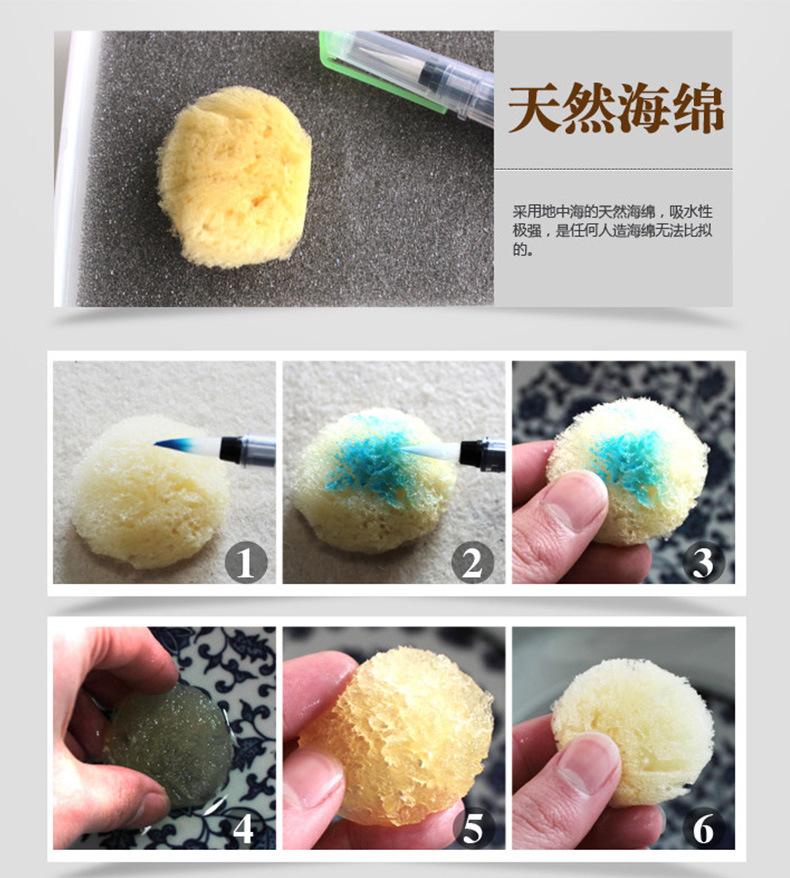 天然海绵

采用地中海的天然海绵，吸水性极强，是任何人造海绵无法比拟的。

1

2

3

4

5

6