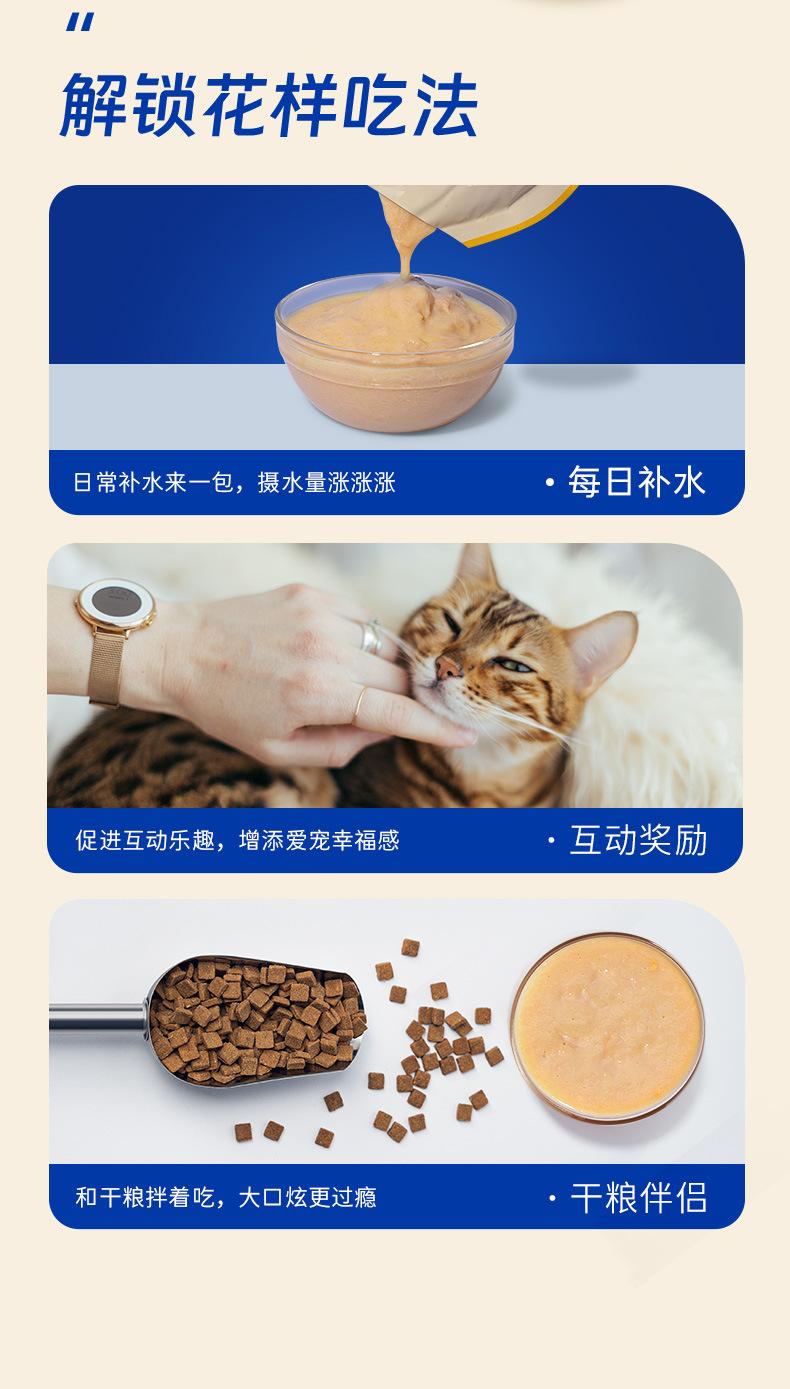 "
解锁花样吃法

日常补水来一包，摄水量涨涨涨

· 每日补水

促进互动乐趣，增添爱宠幸福感

· 互动奖励

和干粮拌着吃，大口炫更过瘾

· 干粮伴侣