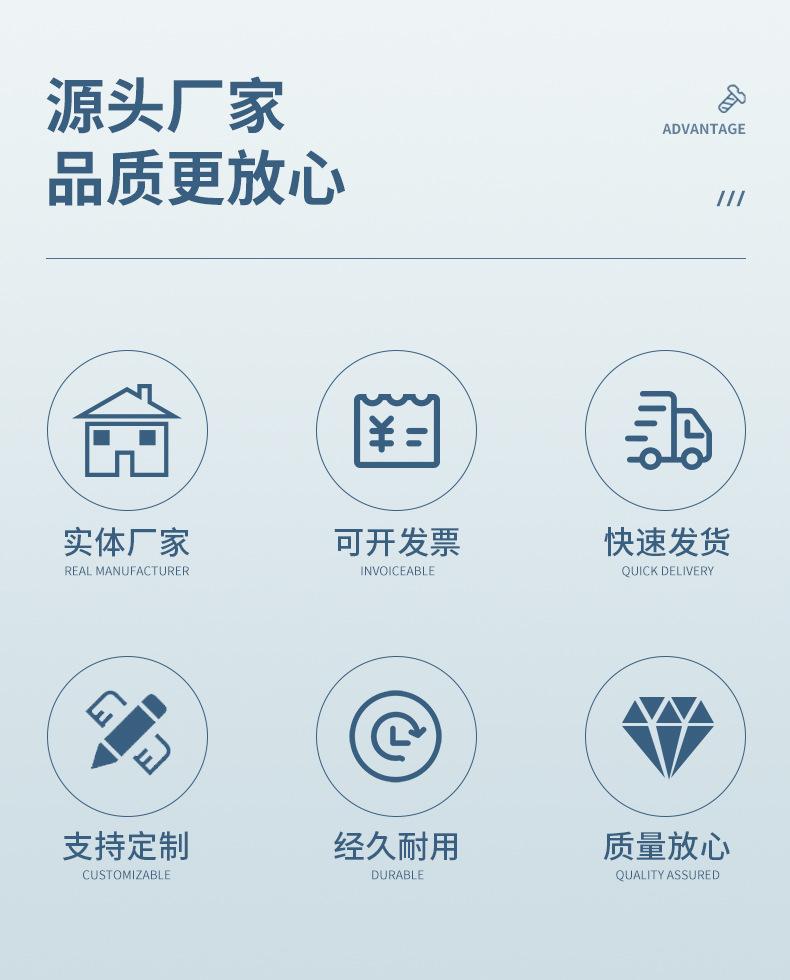 源头厂家
品质更放心

ADVANTAGE

///

实体厂家
REAL MANUFACTURER

可开发票
INVOICEABLE

快速发货
QUICK DELIVERY

支持定制
CUSTOMIZABLE

经久耐用
DURABLE

质量放心
QUALITY ASSURED