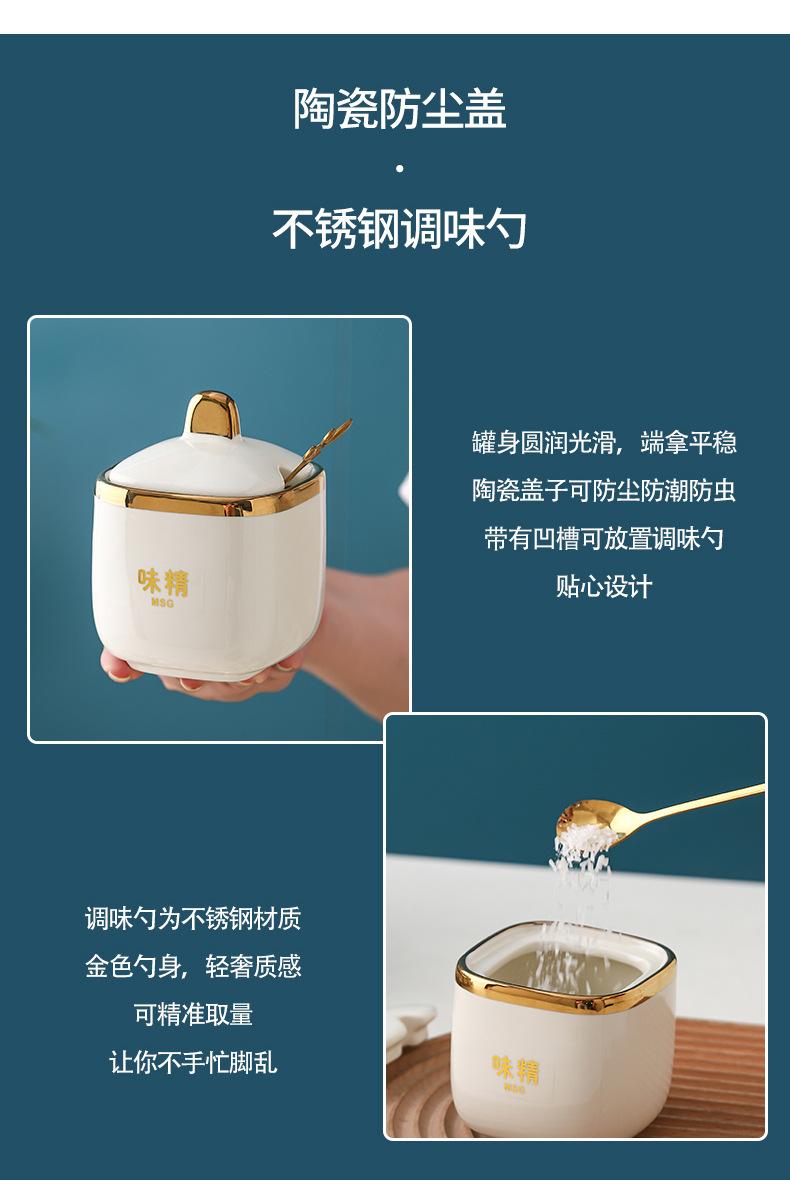 陶瓷防尘盖
·
不锈钢调味勺

味精
MSG

罐身圆润光滑，端拿平稳
陶瓷盖子可防尘防潮防虫
带有凹槽可放置调味勺
贴心设计

调味勺为不锈钢材质
金色勺身，轻奢质感
可精准取量
让你不手忙脚乱

味精
MSG