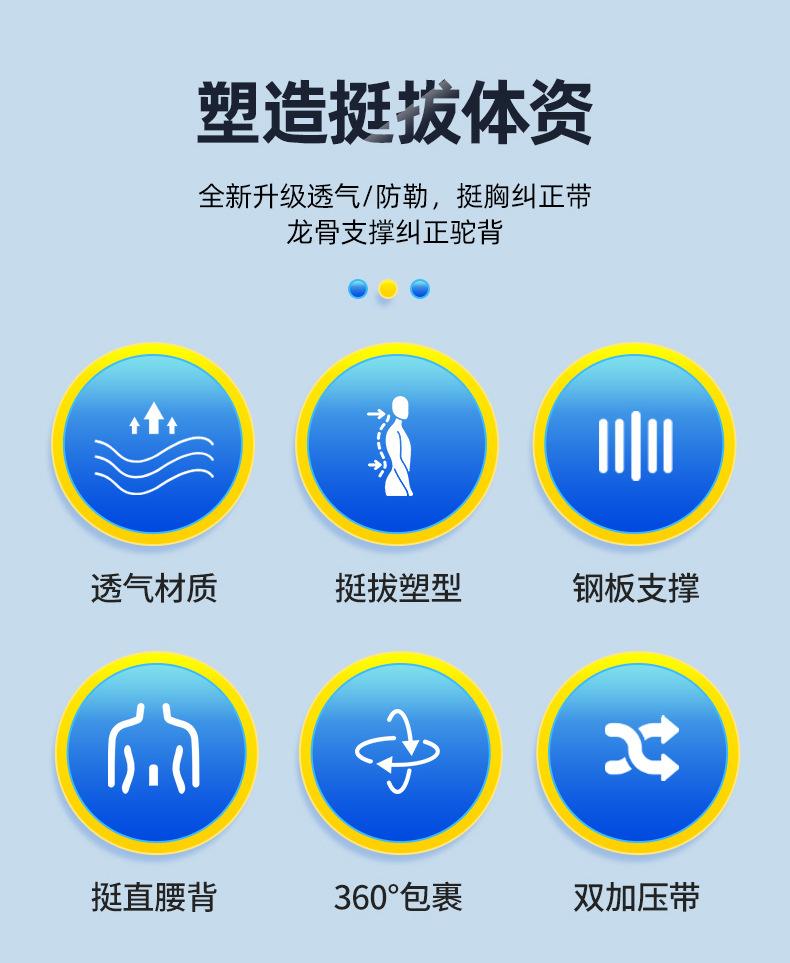 塑造挺拔体资

全新升级透气/防勒，挺胸纠正带
龙骨支撑纠正驼背

透气材质

挺拔塑型

钢板支撑

挺直腰背

360°包裹

双加压带