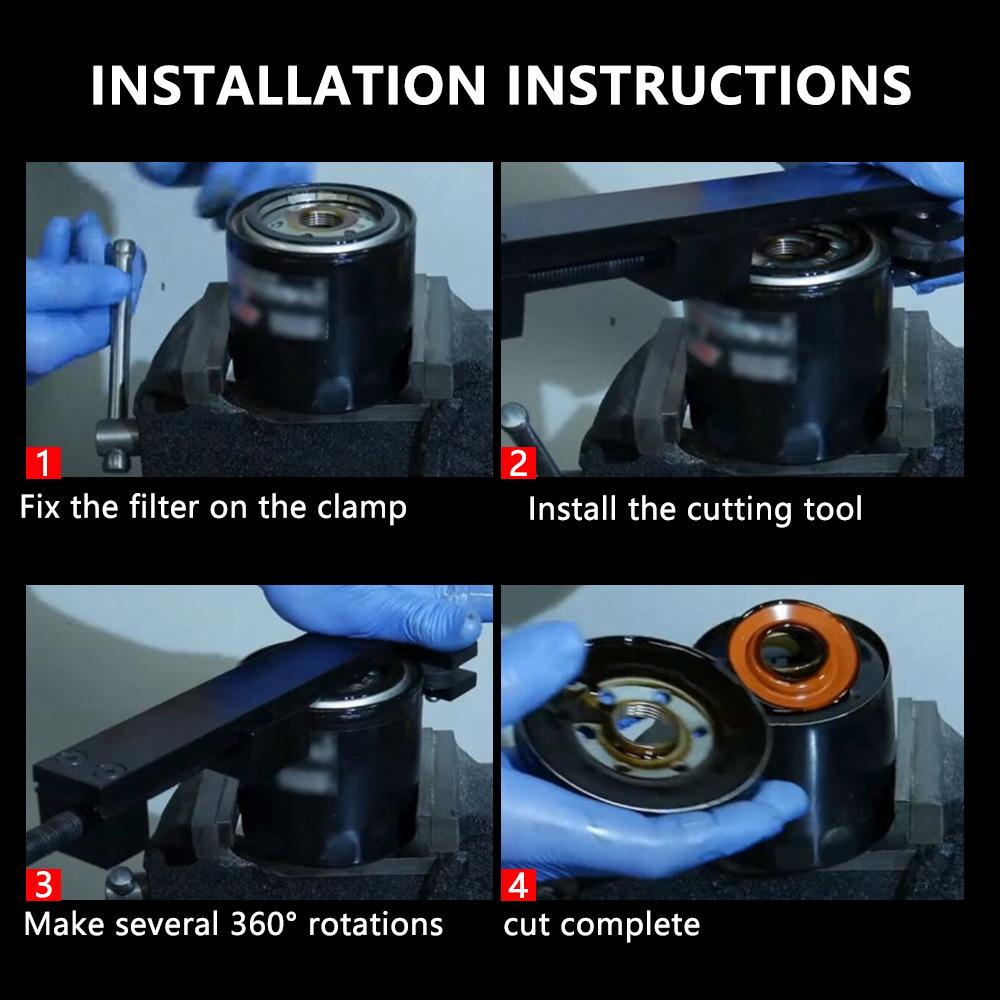 INSTALLATION INSTRUCTIONS

1
Fix the filter on the clamp

2
Install the cutting tool

3
Make several 360° rotations

4
cut complete