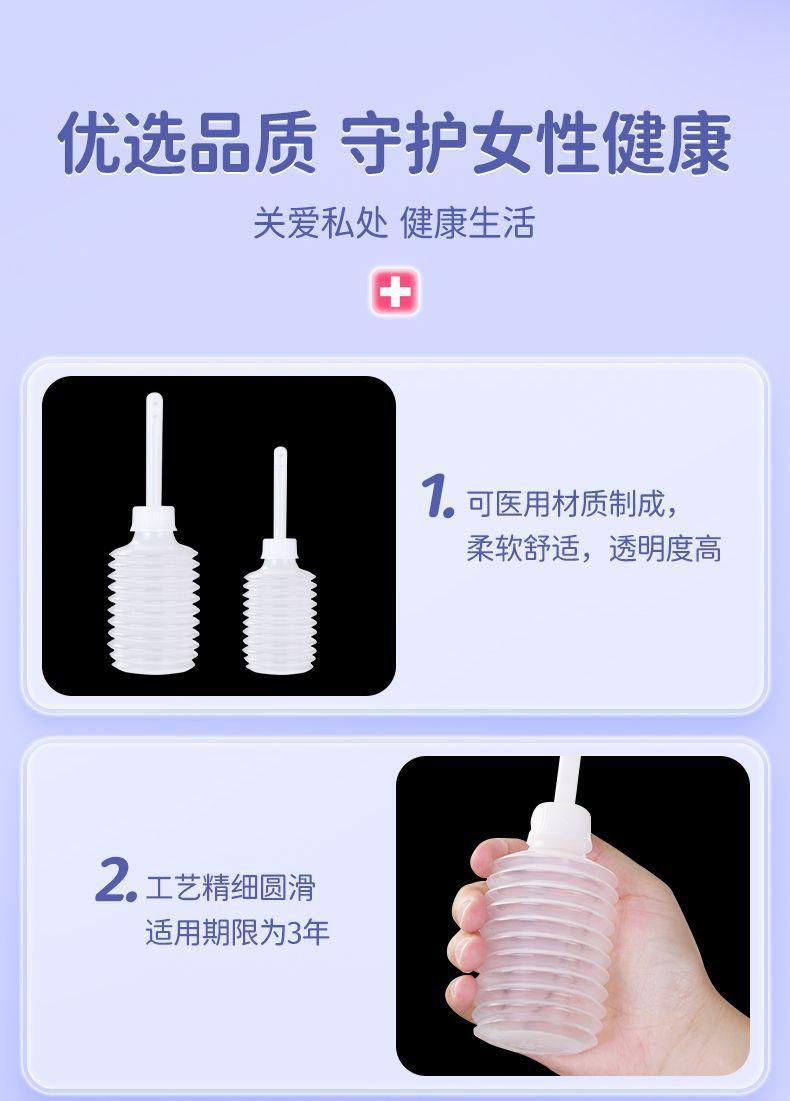 优选品质 守护女性健康

关爱私处 健康生活

1. 可医用材质制成，柔软舒适，透明度高

2. 工艺精细圆滑 适用期限为3年