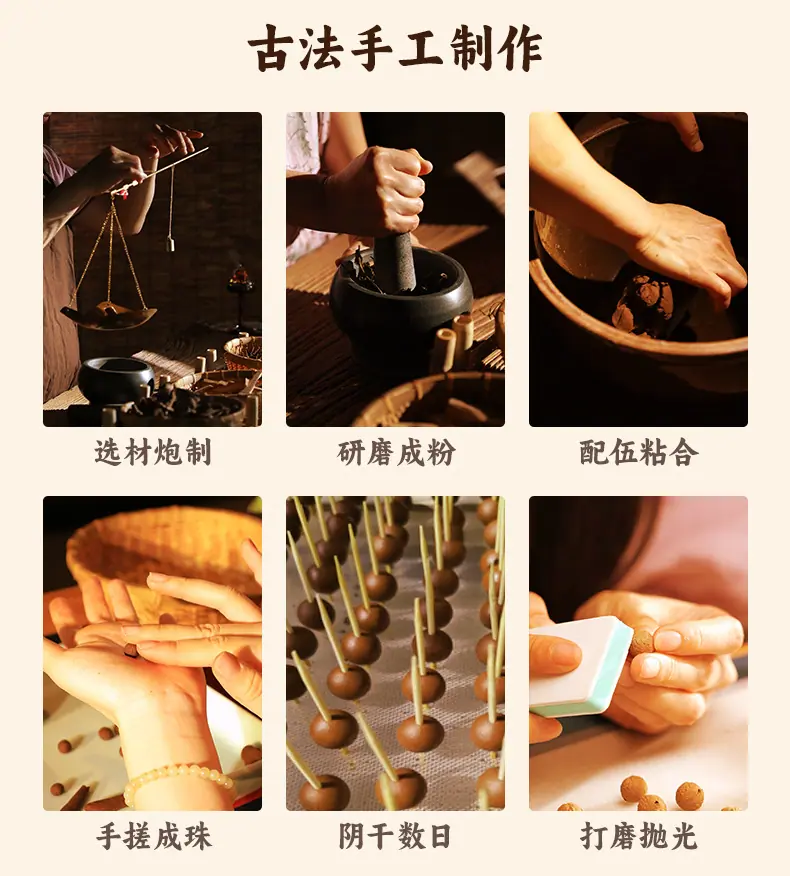 古法手工制作

选材炮制

研磨成粉

配伍粘合

手搓成珠

阴干数日

打磨抛光