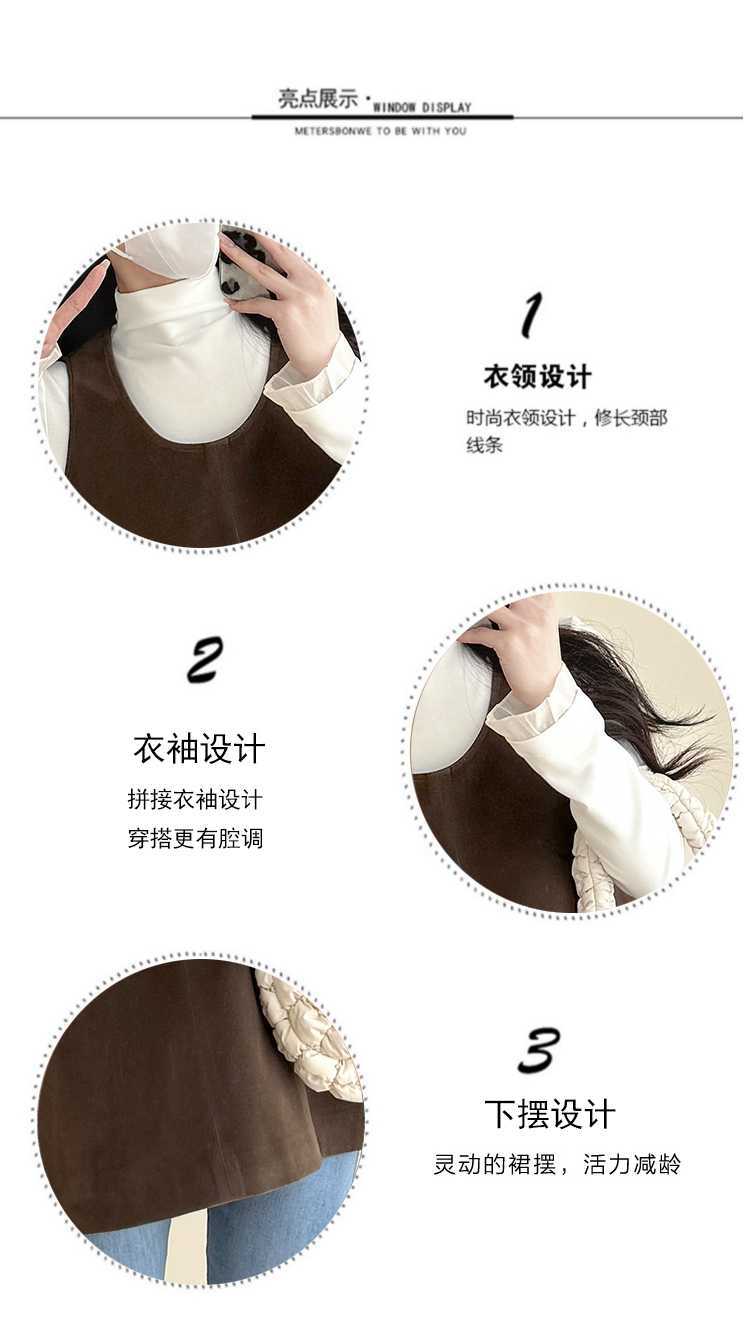 亮点展示 · WINDOW DISPLAY
METERSBONWE TO BE WITH YOU

1
衣领设计
时尚衣领设计，修长颈部线条

2
衣袖设计
拼接衣袖设计
穿搭更有腔调

3
下摆设计
灵动的裙摆，活力减龄