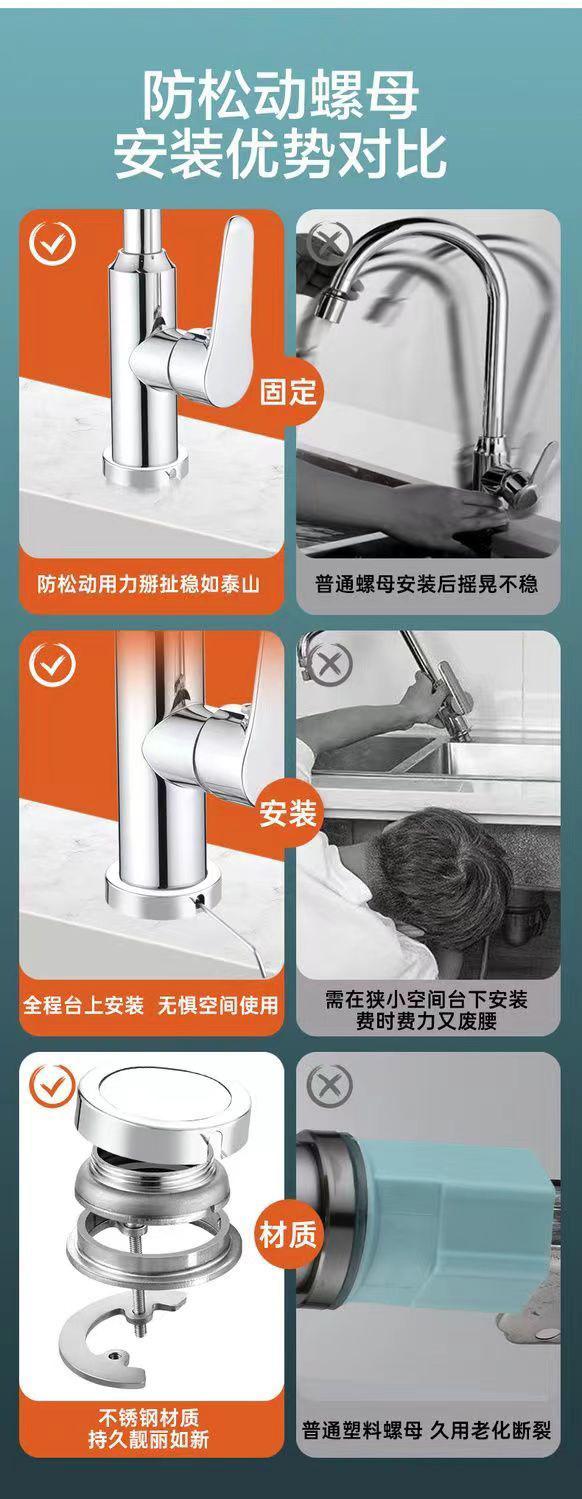 防松动螺母
安装优势对比

固定

防松动用力掰扯稳如泰山

普通螺母安装后摇晃不稳

安装

全程台上安装 无惧空间使用

需在狭小空间台下安装
费时费力又废腰

材质

不锈钢材质
持久靓丽如新

普通塑料螺母 久用老化断裂