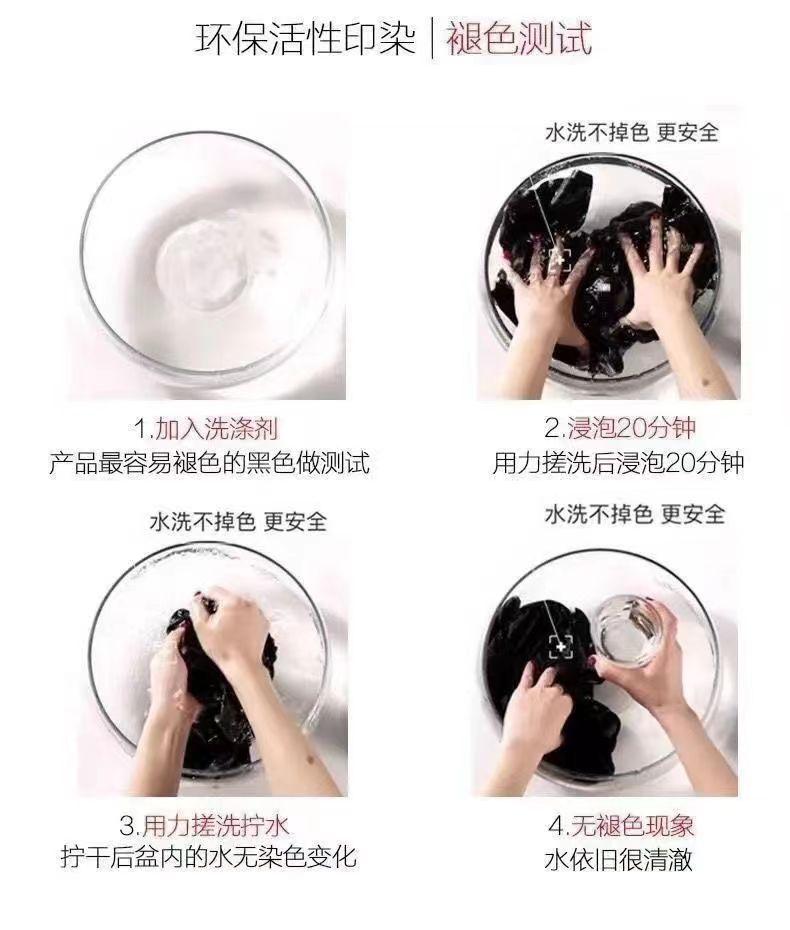 环保活性印染 | 褪色测试

水洗不掉色 更安全

1.加入洗涤剂
产品最容易褪色的黑色做测试

2.浸泡20分钟
用力搓洗后浸泡20分钟

水洗不掉色 更安全

水洗不掉色 更安全

3.用力搓洗拧水
拧干后盆内的水无染色变化

4.无褪色现象
水依旧很清澈