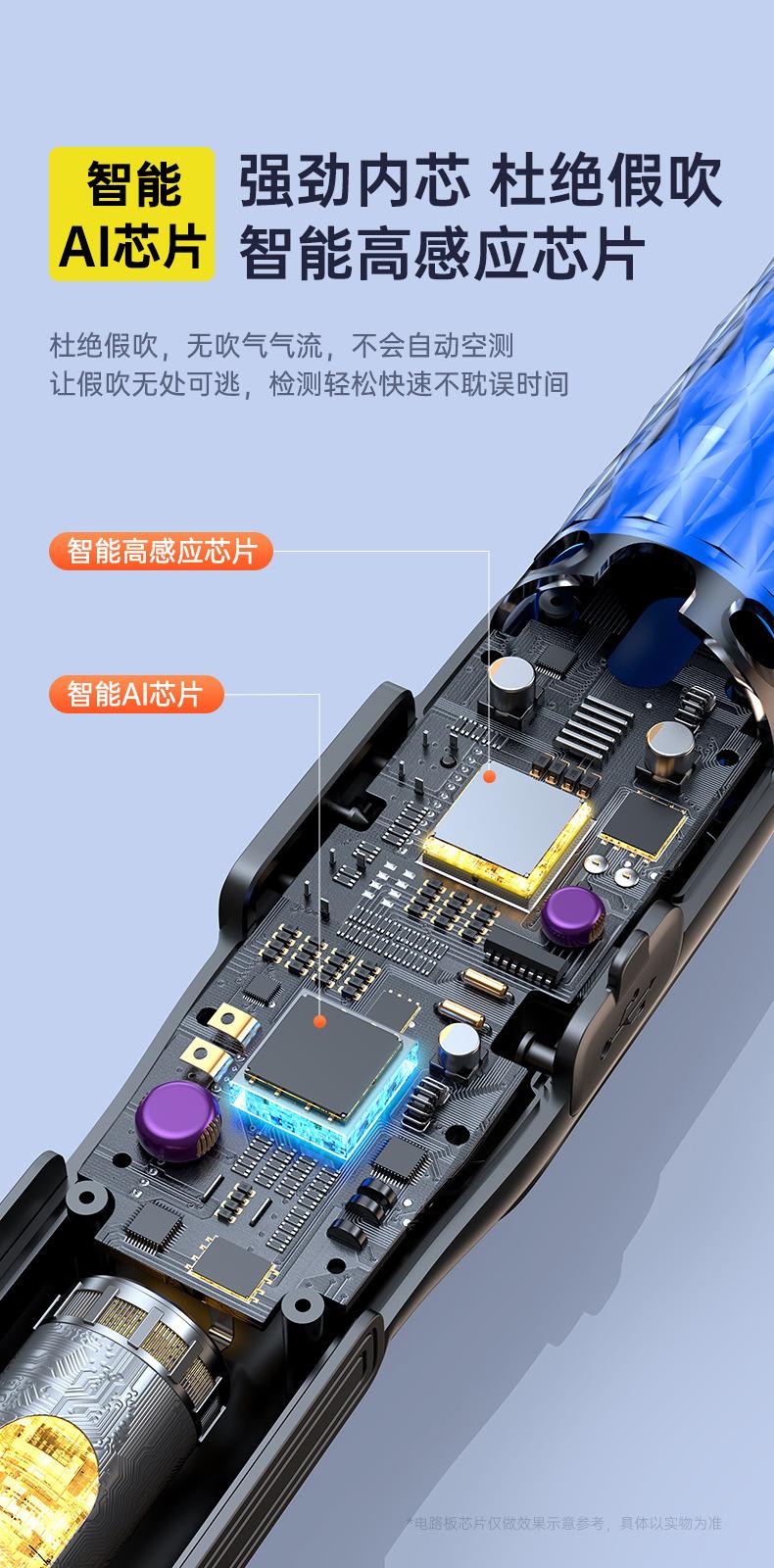 智能
AI芯片

强劲内芯 杜绝假吹
智能高感应芯片

杜绝假吹，无吹气气流，不会自动空测
让假吹无处可逃，检测轻松快速不耽误时间

智能高感应芯片

智能AI芯片

*电路板芯片仅做效果示意参考，具体以实物为准