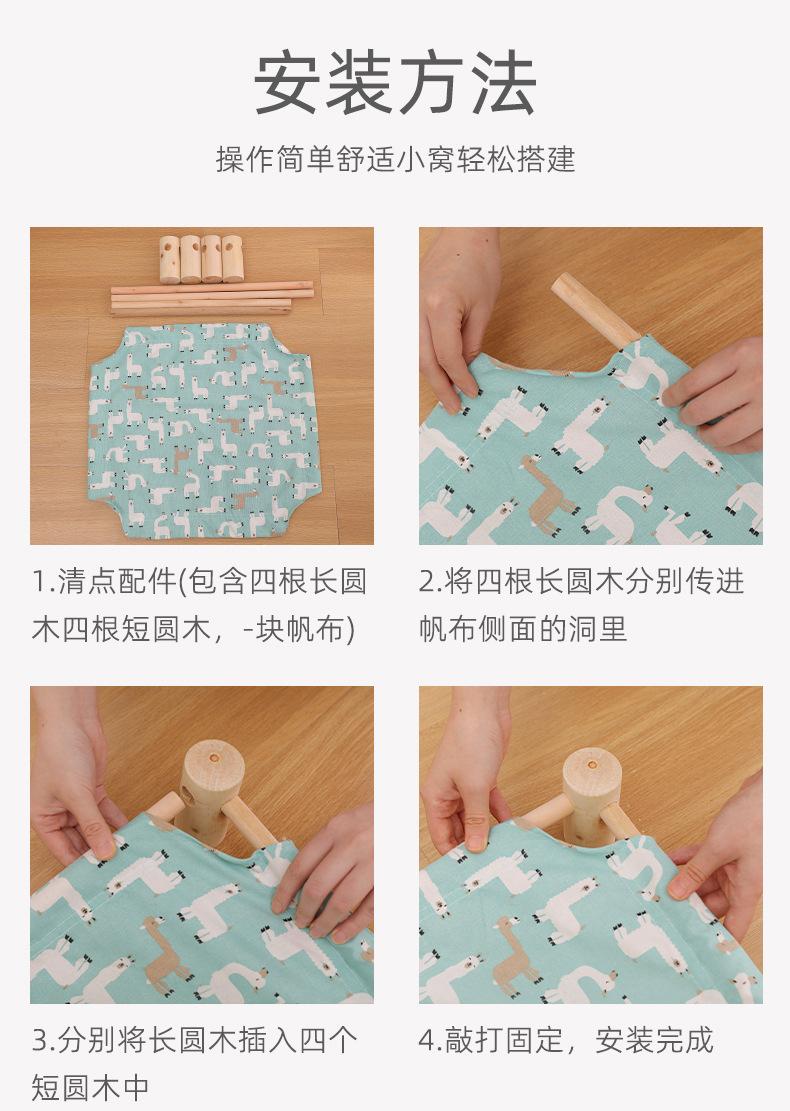 安装方法

操作简单舒适小窝轻松搭建

1.清点配件(包含四根长圆木四根短圆木，-块帆布)

2.将四根长圆木分别传进帆布侧面的洞里

3.分别将长圆木插入四个短圆木中

4.敲打固定，安装完成