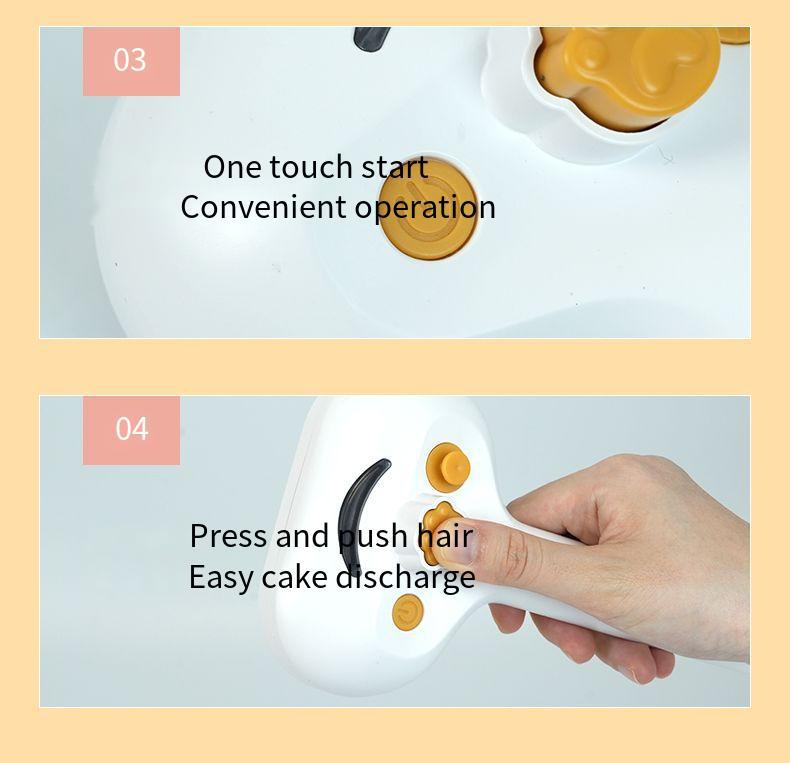 03

One touch start
Convenient operation

04

Press and push hair
Easy cake discharge