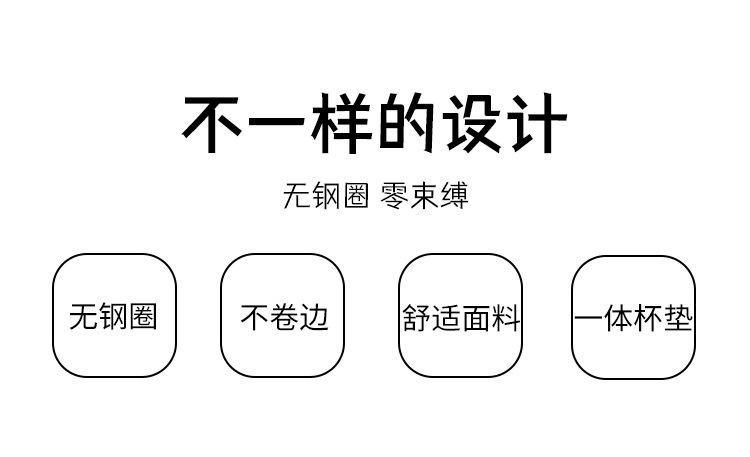 不一样的设计

无钢圈 零束缚

无钢圈

不卷边

舒适面料

一体杯垫