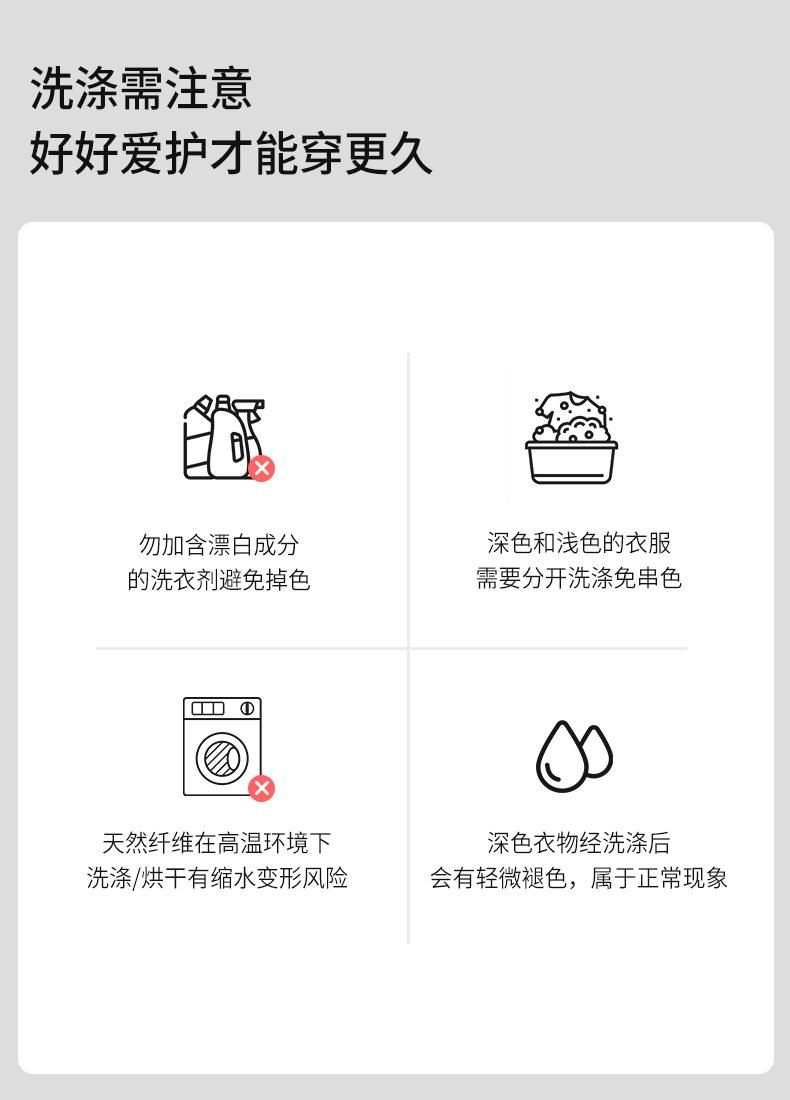 洗涤需注意
好好爱护才能穿更久

勿加含漂白成分
的洗衣剂避免掉色

深色和浅色的衣服
需要分开洗涤免串色

天然纤维在高温环境下
洗涤/烘干有缩水变形风险

深色衣物经洗涤后
会有轻微褪色，属于正常现象