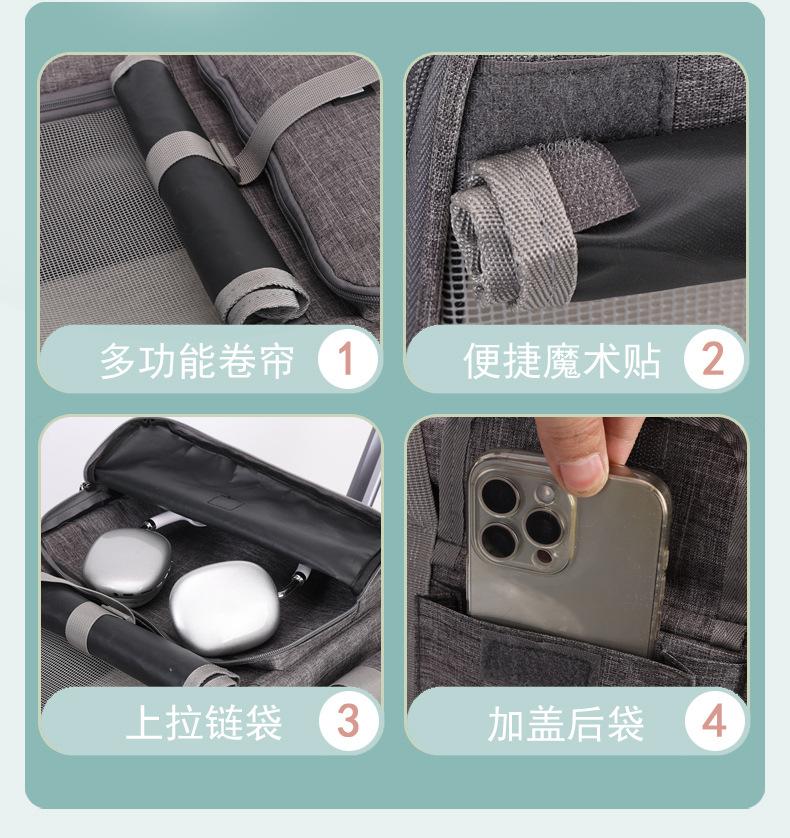 多功能卷帘 1

便捷魔术贴 2

上拉链袋 3

加盖后袋 4