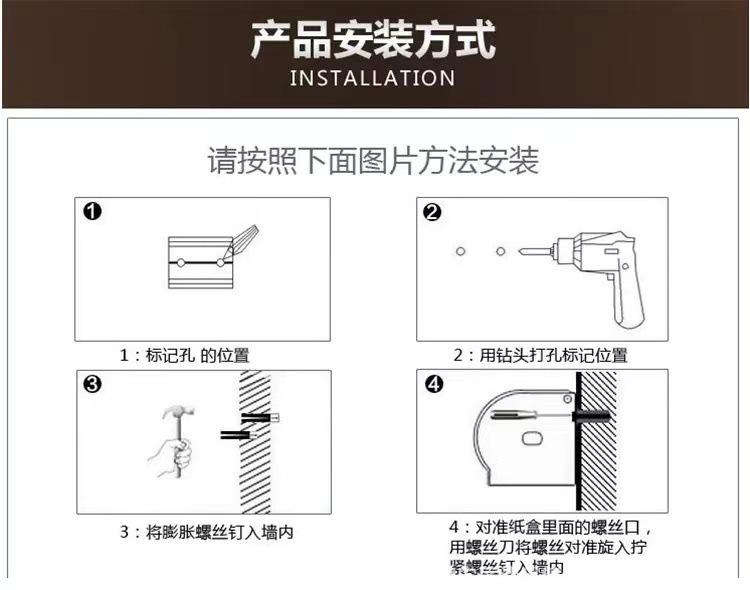 产品安装方式
INSTALLATION

请按照下面图片方法安装

❶

1：标记孔 的位置

❷

2：用钻头打孔标记位置

❸

3：将膨胀螺丝钉入墙内

❹

4：对准纸盒里面的螺丝口，用螺丝刀将螺丝对准旋入拧紧螺丝钉入墙内