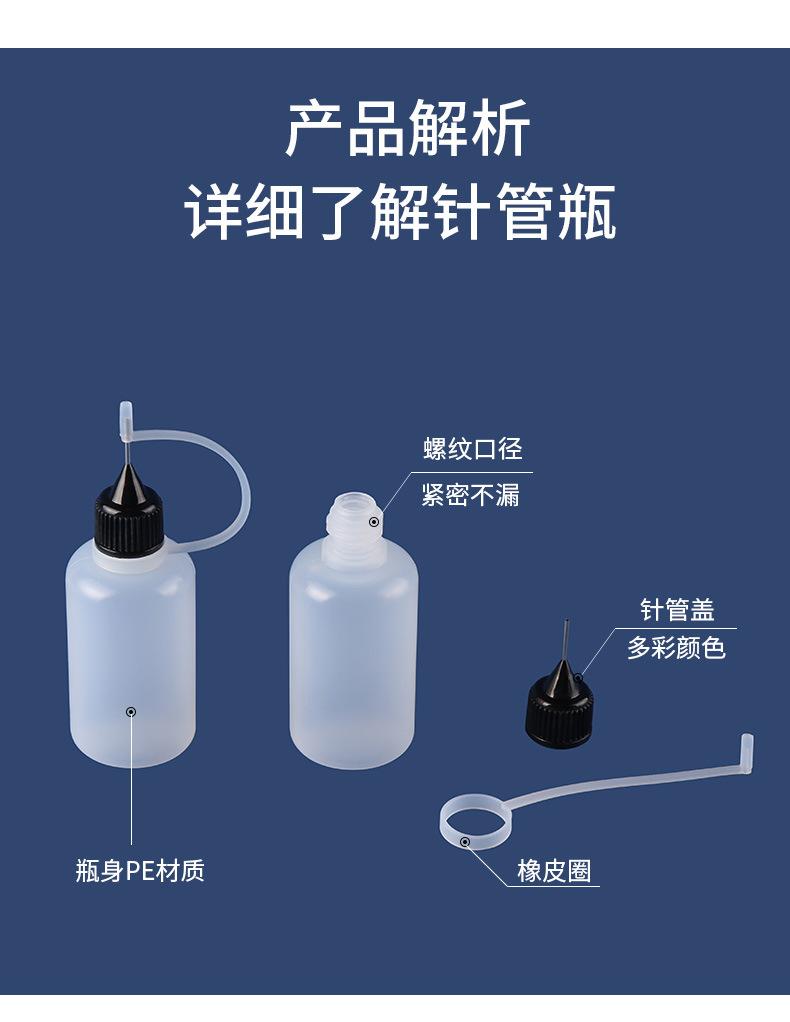 产品解析
详细了解针管瓶

螺纹口径
紧密不漏

针管盖
多彩颜色

瓶身PE材质

橡皮圈