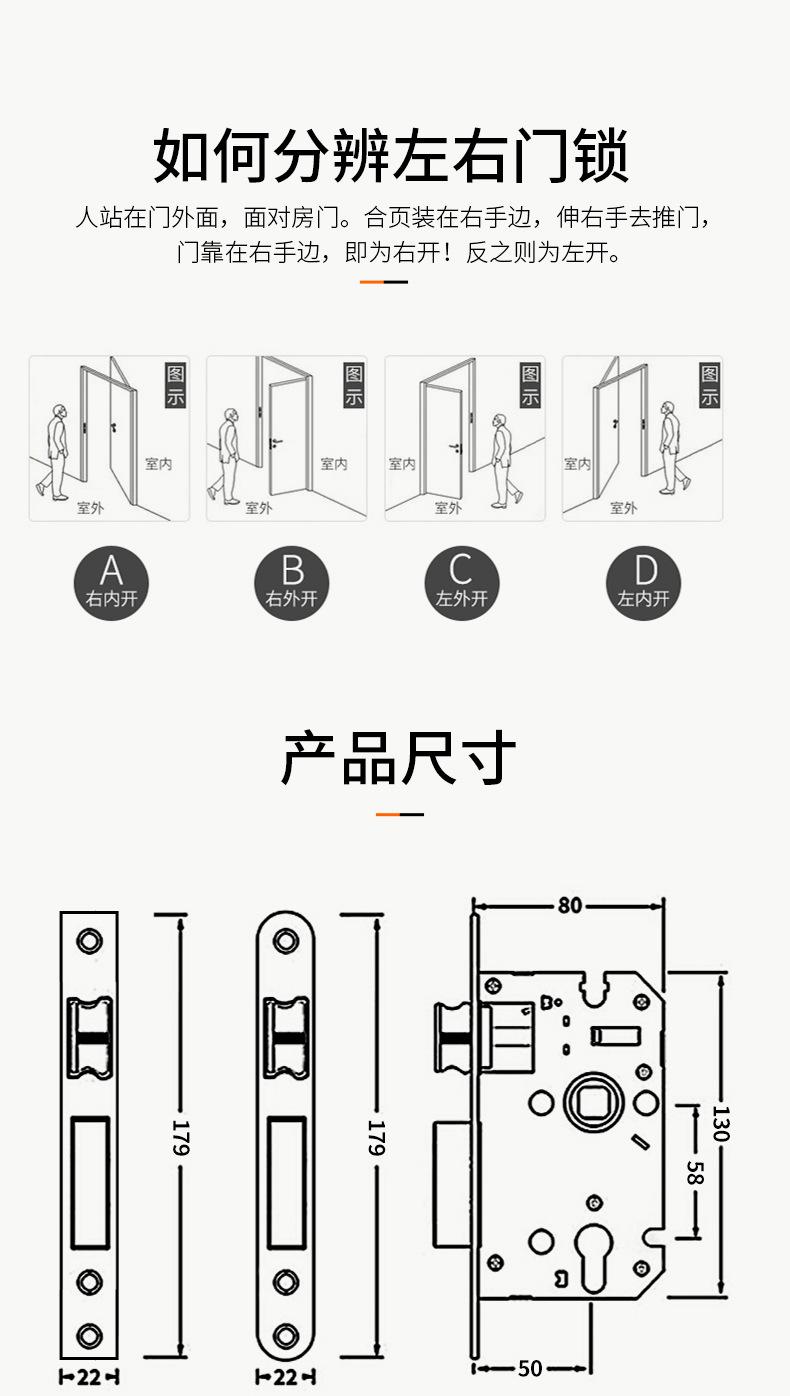 如何分辨左右门锁

人站在门外面，面对房门。合页装在右手边，伸右手去推门，门靠在右手边，即为右开！反之则为左开。

图示
室内
室外

图示
室内
室外

图示
室内
室外

图示
室内
室外

A
右内开

B
右外开

C
左外开

D
左内开

产品尺寸

179
22

179
22

80
130
58
50