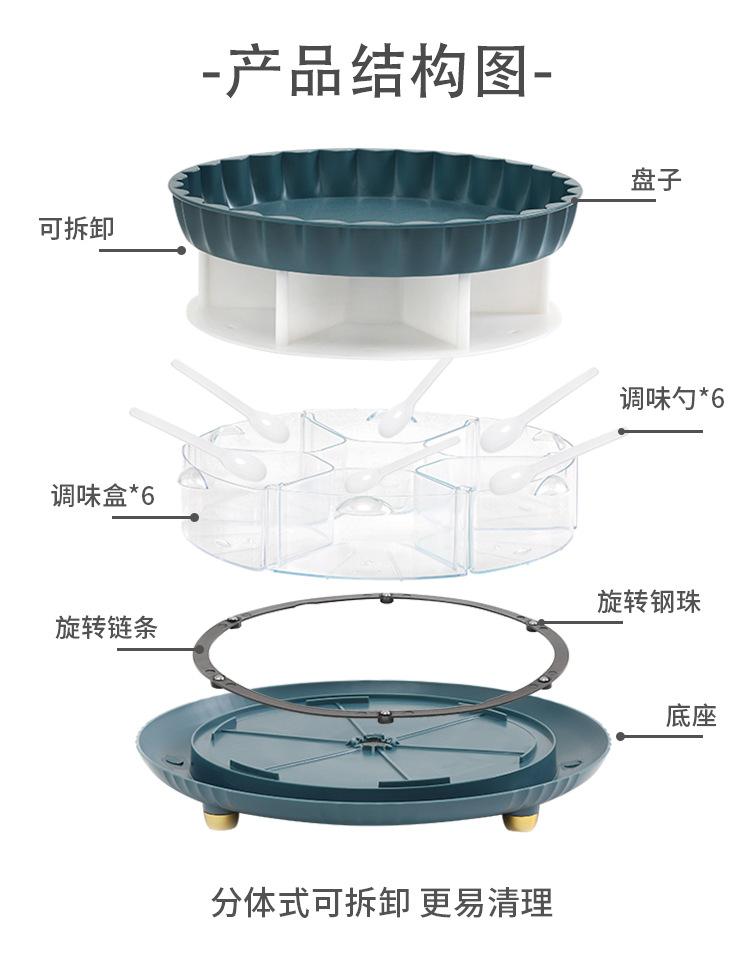 -产品结构图-

盘子

可拆卸

调味勺*6

调味盒*6

旋转钢珠

旋转链条

底座

分体式可拆卸 更易清理