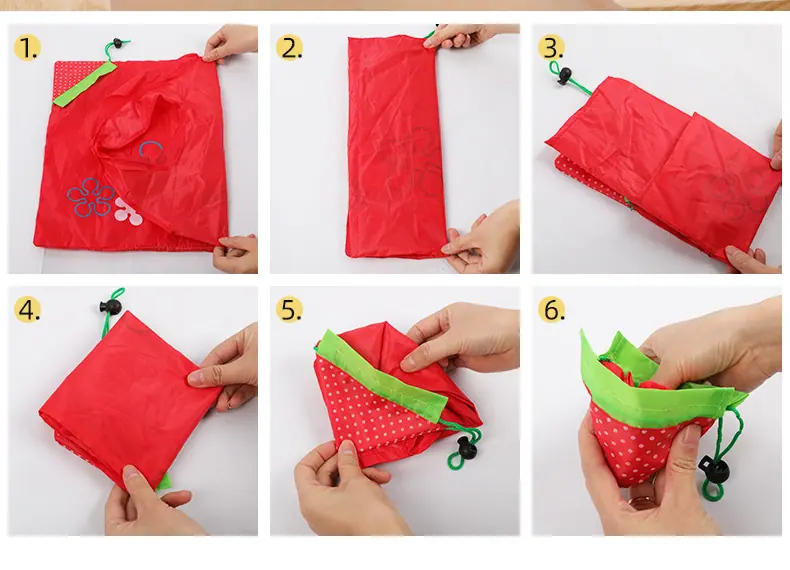 1.

2.

3.

4.

5.

6.