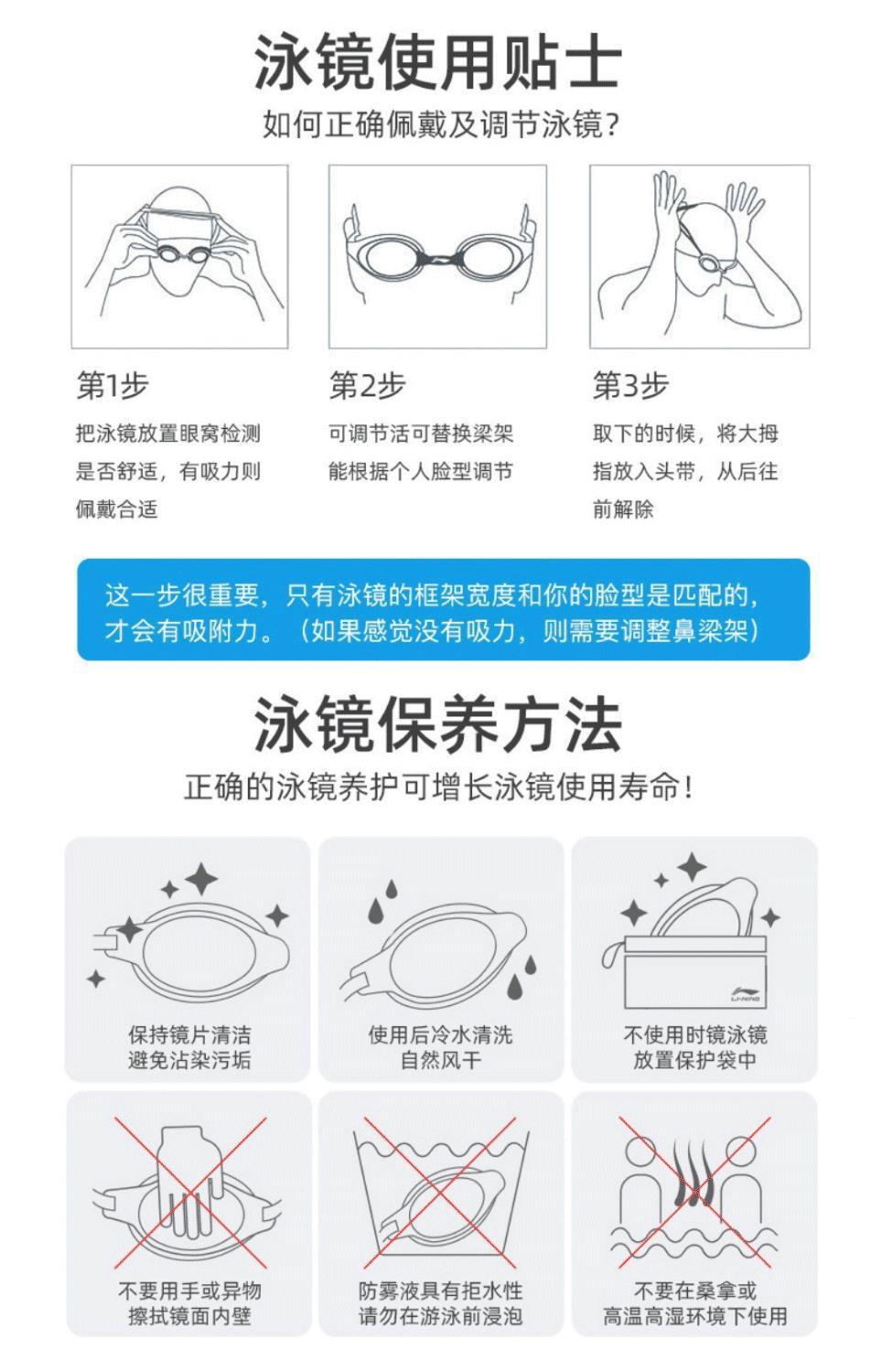 泳镜使用贴士

如何正确佩戴及调节泳镜?

第1步

把泳镜放置眼窝检测是否舒适，有吸力则佩戴合适

第2步

可调节活可替换梁架能根据个人脸型调节

第3步

取下的时候，将大拇指放入头带，从后往前解除

这一步很重要，只有泳镜的框架宽度和你的脸型是匹配的，才会有吸附力。（如果感觉没有吸力，则需要调整鼻梁架）

泳镜保养方法

正确的泳镜养护可增长泳镜使用寿命!

保持镜片清洁
避免沾染污垢

使用后冷水清洗
自然风干

LI-NING

不使用时镜泳镜
放置保护袋中

不要用手或异物
擦拭镜面内壁

防雾液具有拒水性
请勿在游泳前浸泡

不要在桑拿或
高温高湿环境下使用