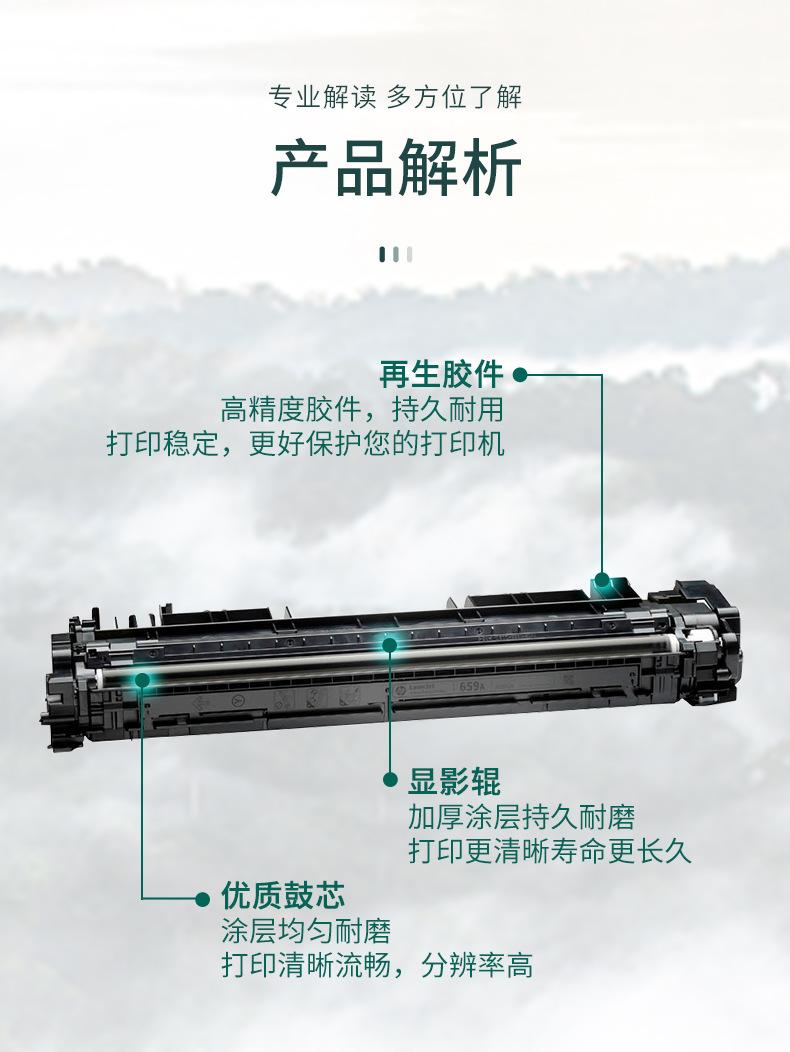 专业解读 多方位了解

产品解析

再生胶件
高精度胶件，持久耐用
打印稳定，更好保护您的打印机

659A

显影辊
加厚涂层持久耐磨
打印更清晰寿命更长久

优质鼓芯
涂层均匀耐磨
打印清晰流畅，分辨率高