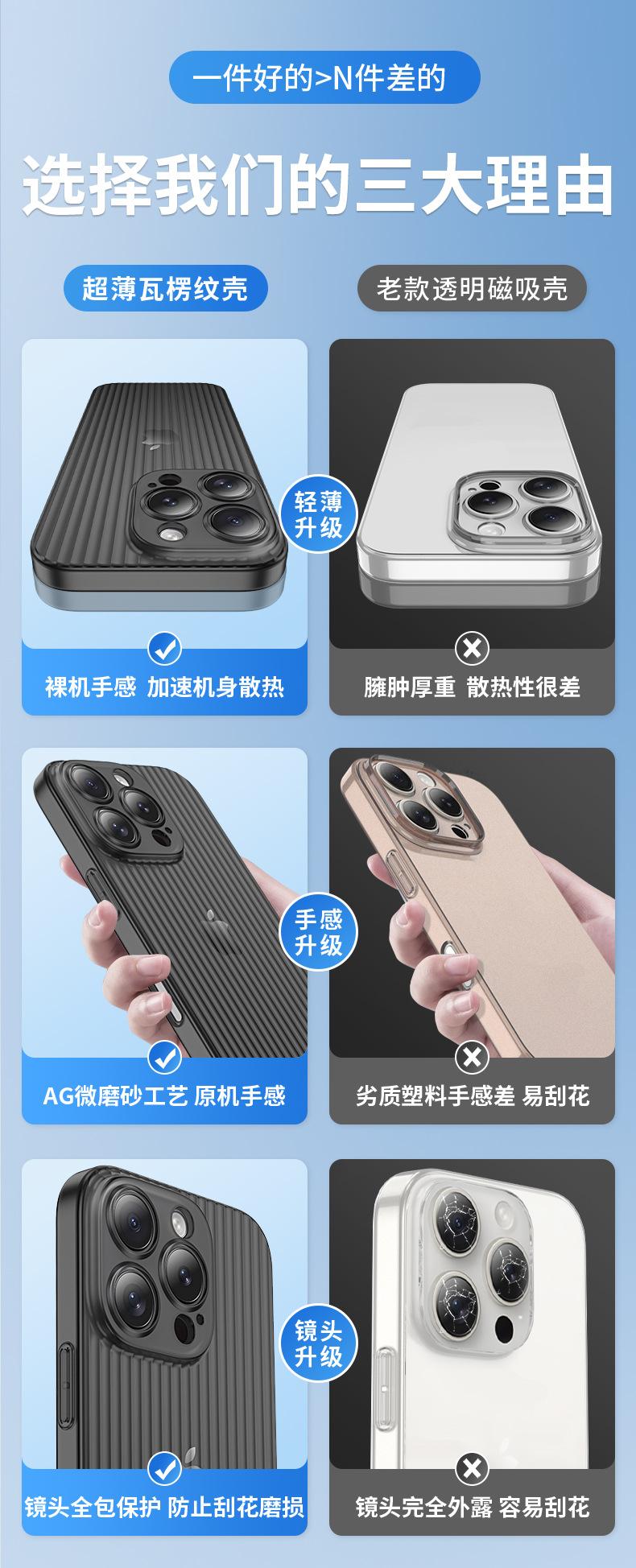 一件好的>N件差的

选择我们的三大理由

超薄瓦楞纹壳

老款透明磁吸壳

轻薄升级

裸机手感 加速机身散热

臃肿厚重 散热性很差

手感升级

AG微磨砂工艺 原机手感

劣质塑料手感差 易刮花

镜头升级

镜头全包保护 防止刮花磨损

镜头完全外露 容易刮花