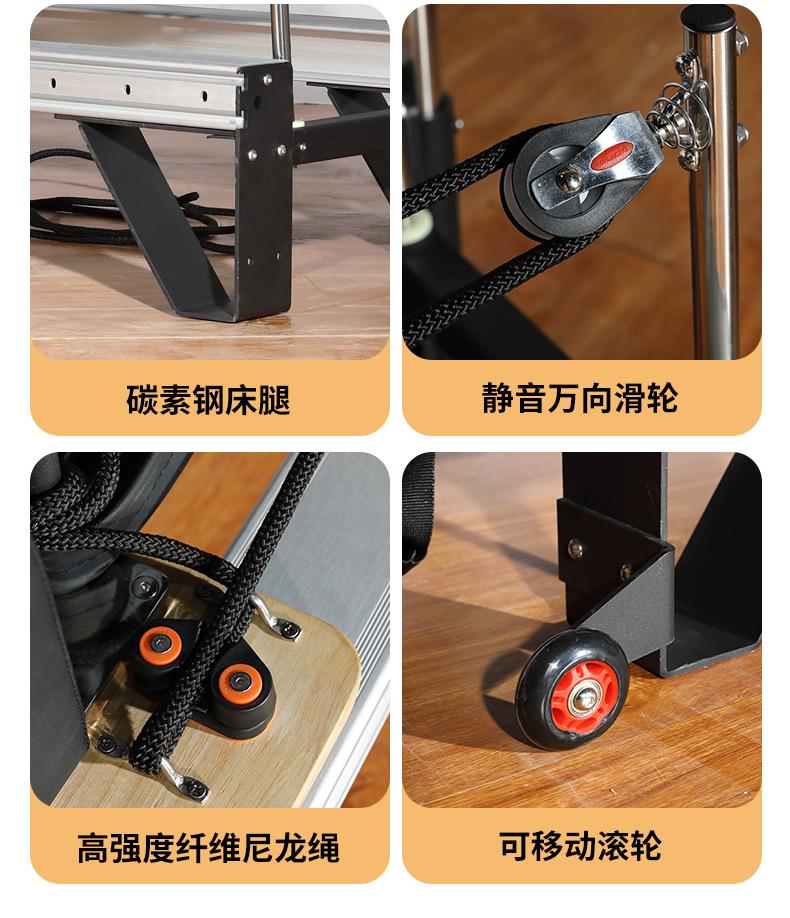 碳素钢床腿

静音万向滑轮

高强度纤维尼龙绳

可移动滚轮