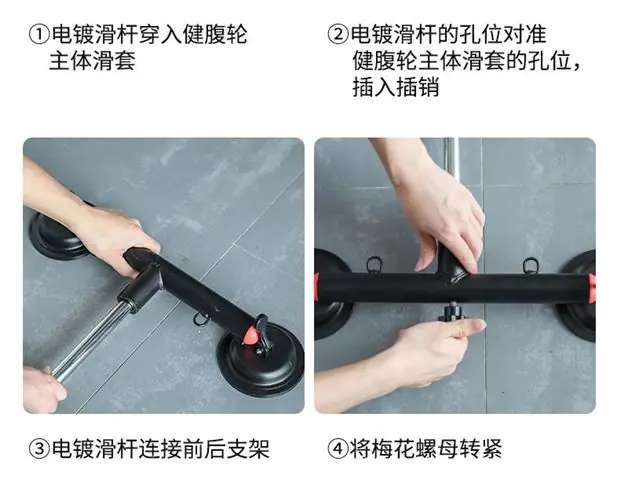 ①电镀滑杆穿入健腹轮主体滑套

②电镀滑杆的孔位对准健腹轮主体滑套的孔位，插入插销

③电镀滑杆连接前后支架

④将梅花螺母转紧