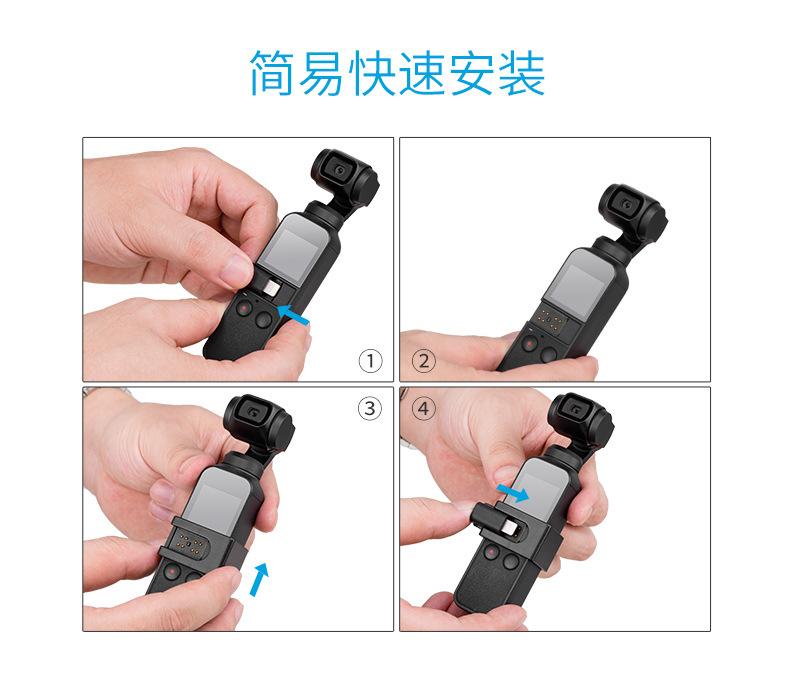 简易快速安装

①

②

③

④