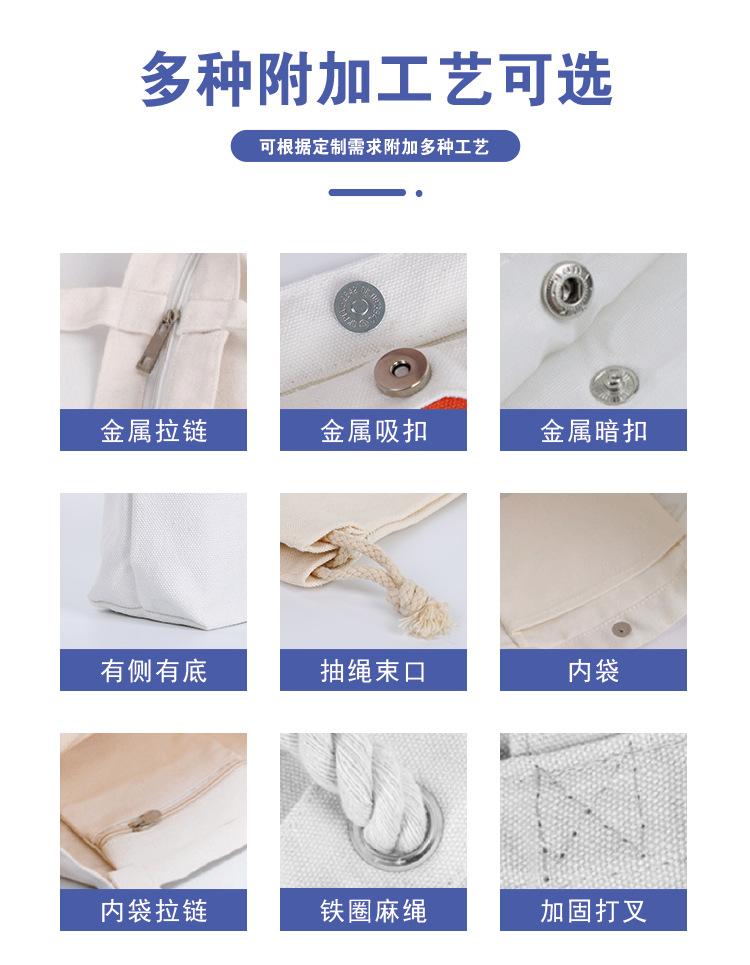 多种附加工艺可选

可根据定制需求附加多种工艺

金属拉链

金属吸扣

金属暗扣

有侧有底

抽绳束口

内袋

内袋拉链

铁圈麻绳

加固打叉