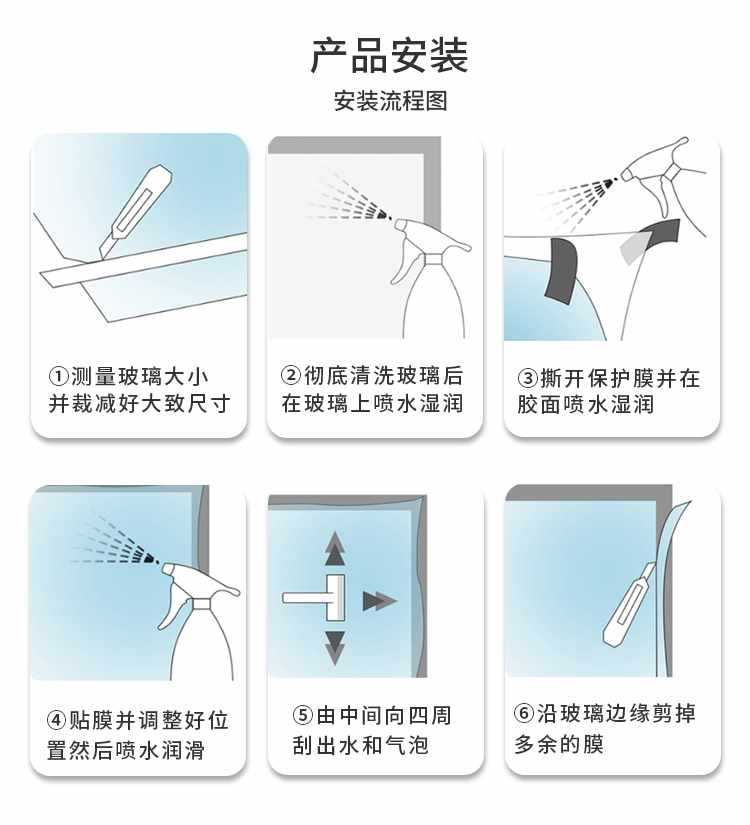 产品安装
安装流程图

①测量玻璃大小并裁减好大致尺寸

②彻底清洗玻璃后在玻璃上喷水湿润

③撕开保护膜并在胶面喷水湿润

④贴膜并调整好位置然后喷水润滑

⑤由中间向四周刮出水和气泡

⑥沿玻璃边缘剪掉多余的膜