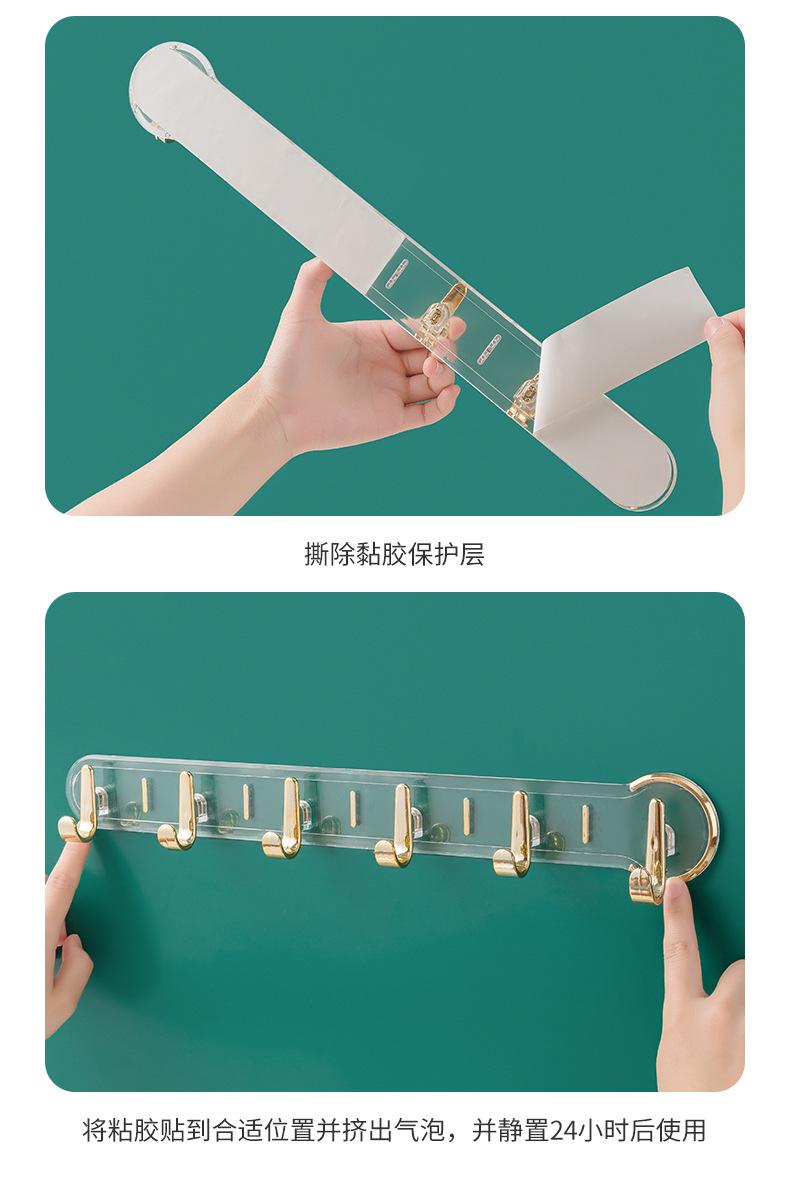 撕除黏胶保护层

将粘胶贴到合适位置并挤出气泡，并静置24小时后使用