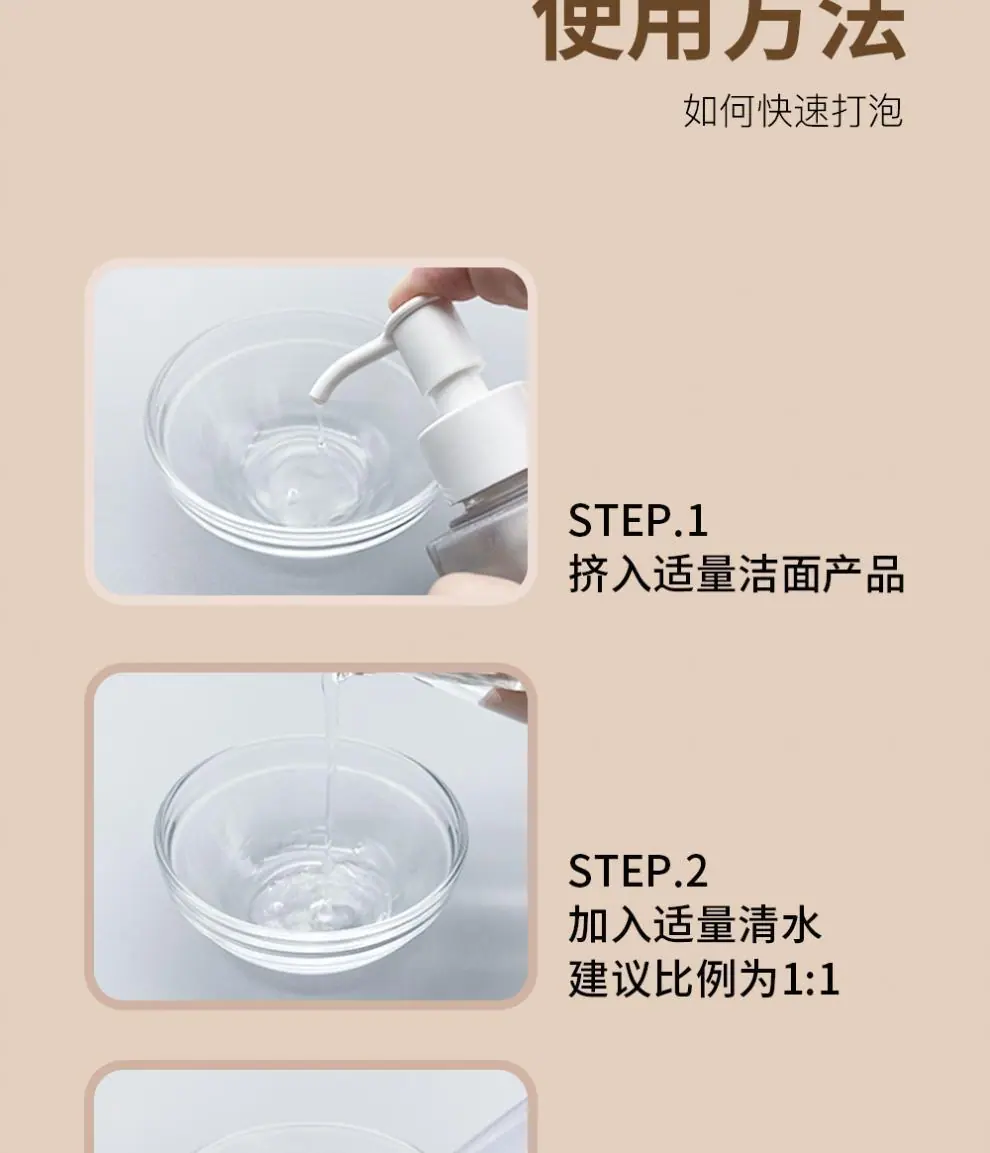 使用方法

如何快速打泡

STEP.1
挤入适量洁面产品

STEP.2
加入适量清水
建议比例为1:1