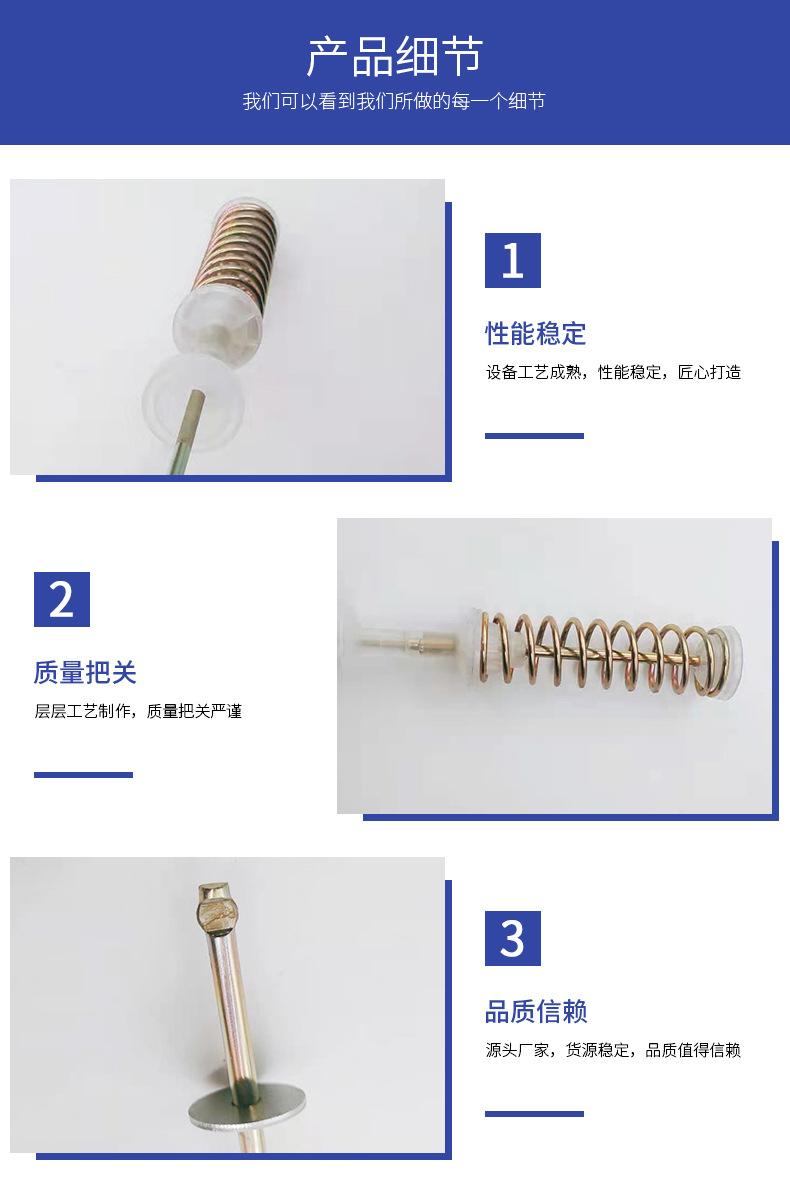 产品细节

我们可以看到我们所做的每一个细节

1

性能稳定

设备工艺成熟，性能稳定，匠心打造

2

质量把关

层层工艺制作，质量把关严谨

3

品质信赖

源头厂家，货源稳定，品质值得信赖