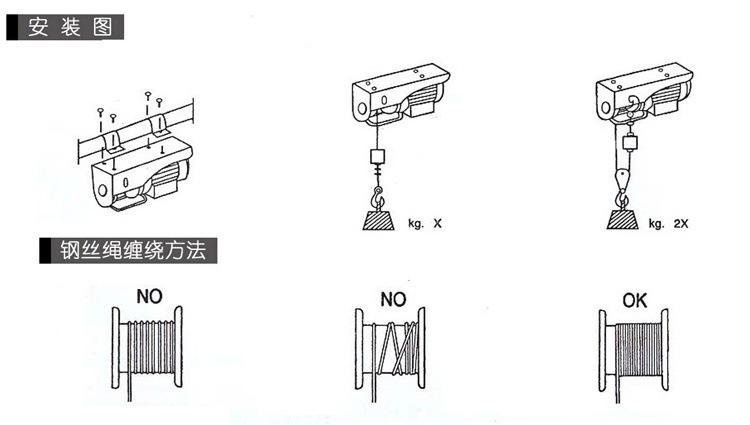 安装图

kg. X

kg. 2X

钢丝绳缠绕方法

NO

NO

OK