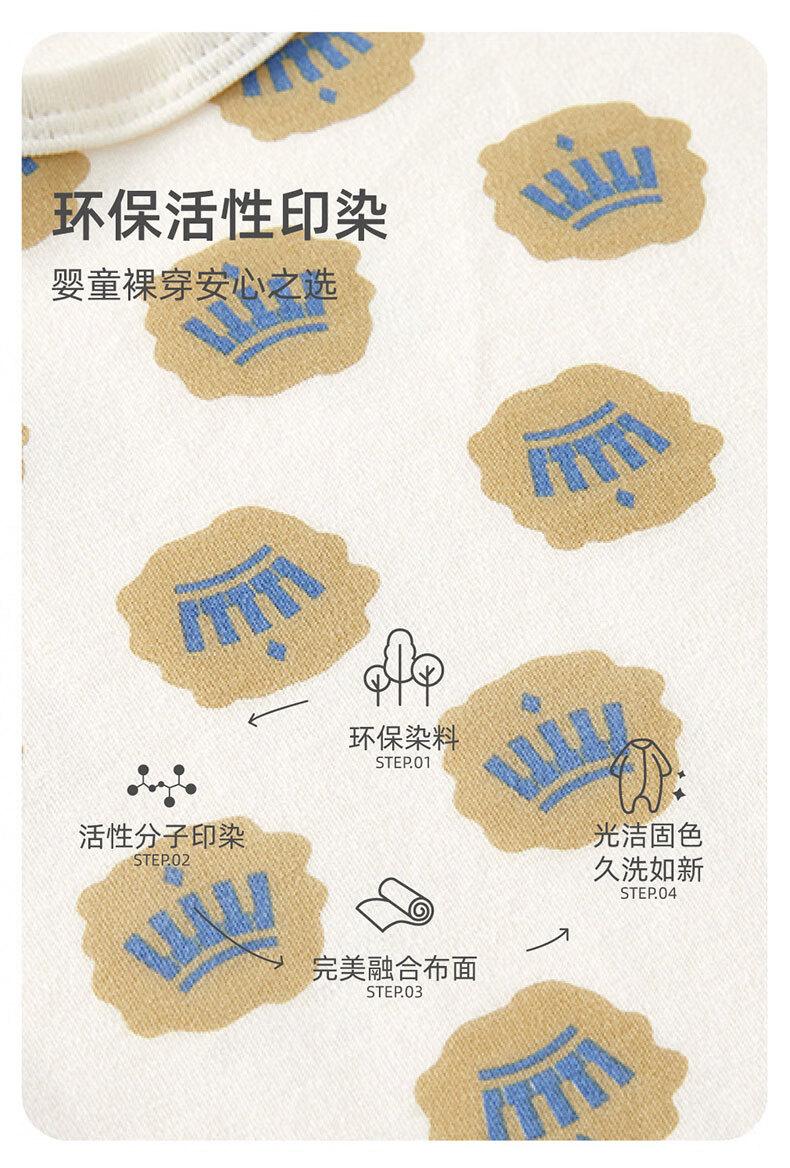 环保活性印染

婴童裸穿安心之选

环保染料
STEP.01

活性分子印染
STEP.02

完美融合布面
STEP.03

光洁固色
久洗如新
STEP.04