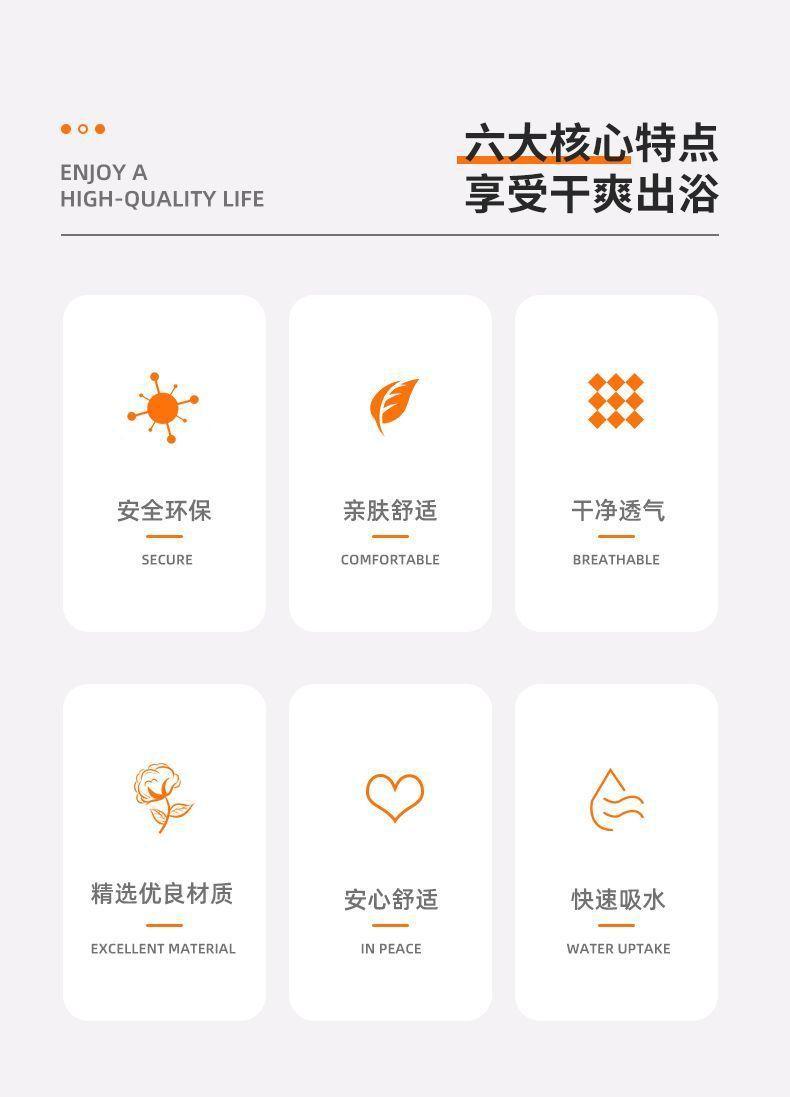 ENJOY A
HIGH-QUALITY LIFE

六大核心特点
享受干爽出浴

安全环保
SECURE

亲肤舒适
COMFORTABLE

干净透气
BREATHABLE

精选优良材质
EXCELLENT MATERIAL

安心舒适
IN PEACE

快速吸水
WATER UPTAKE