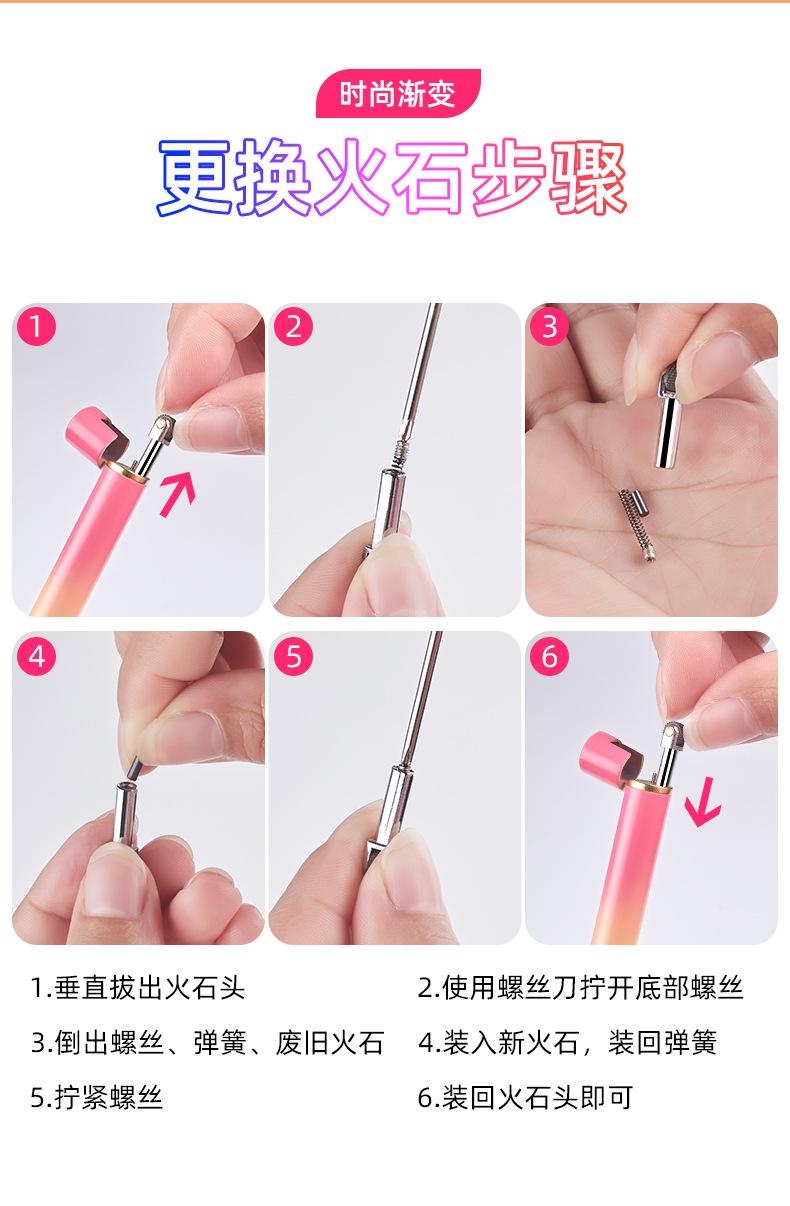 时尚渐变

更换火石步骤

1

2

3

4

5

6

1.垂直拔出火石头

2.使用螺丝刀拧开底部螺丝

3.倒出螺丝、弹簧、废旧火石

4.装入新火石，装回弹簧

5.拧紧螺丝

6.装回火石头即可