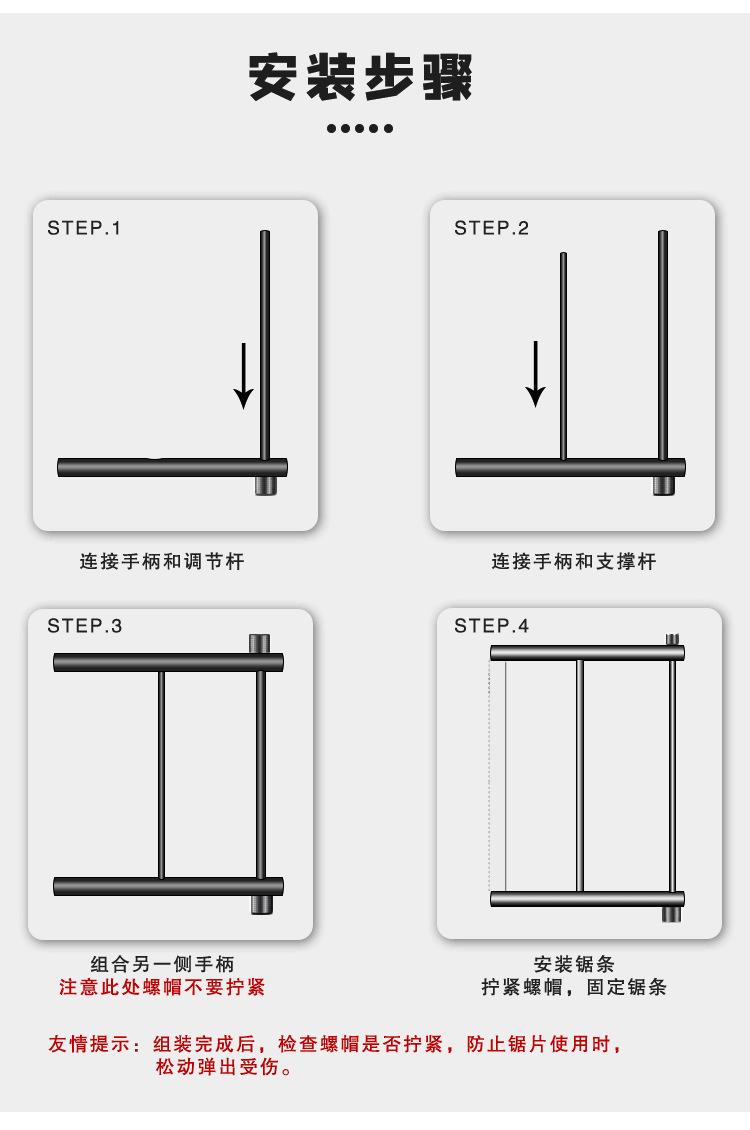 安装步骤

STEP.1

连接手柄和调节杆

STEP.2

连接手柄和支撑杆

STEP.3

组合另一侧手柄
注意此处螺帽不要拧紧

STEP.4

安装锯条
拧紧螺帽，固定锯条

友情提示：组装完成后，检查螺帽是否拧紧，防止锯片使用时，松动弹出受伤。