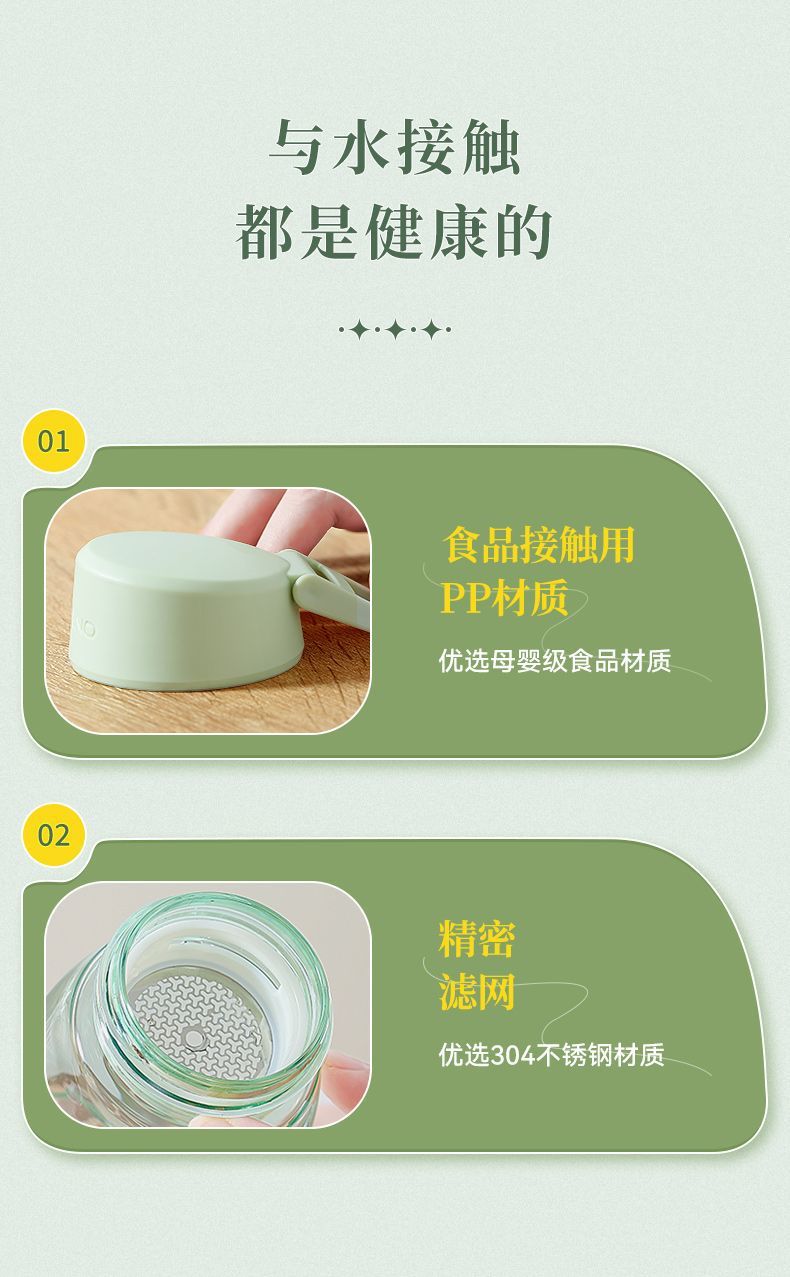 与水接触
都是健康的

01

食品接触用
PP材质

优选母婴级食品材质

02

精密
滤网

优选304不锈钢材质