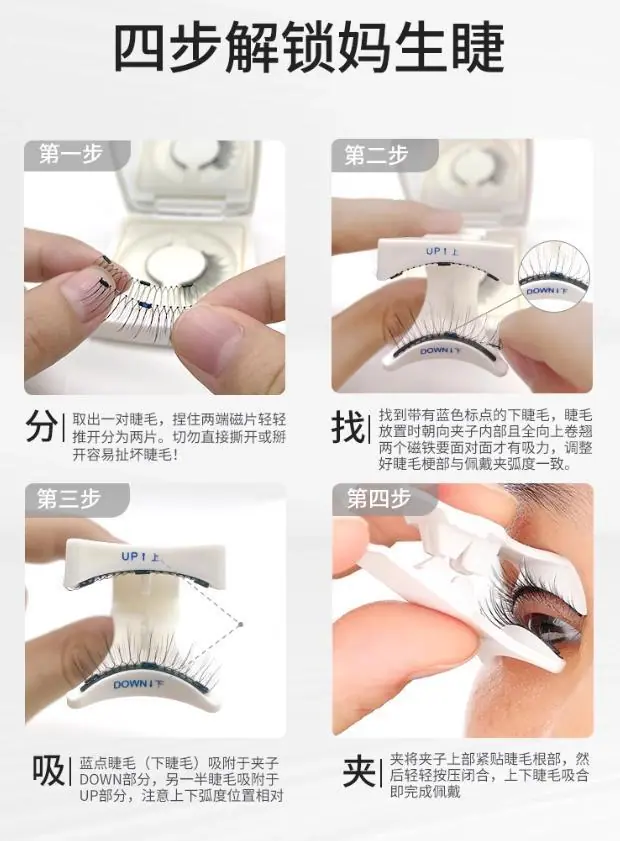 四步解锁妈生睫

第一步

分 取出一对睫毛，捏住两端磁片轻轻推开分为两片。切勿直接撕开或掰开容易扯坏睫毛！

第二步

UP↑上

DOWN↓下

DOWN↓下

找 找到带有蓝色标点的下睫毛，睫毛放置时朝向夹子内部且全向上卷翘两个磁铁要面对面才有吸力，调整好睫毛梗部与佩戴夹弧度一致。

第三步

UP↑上

DOWN↓下

吸 蓝点睫毛（下睫毛）吸附于夹子DOWN部分，另一半睫毛吸附于UP部分，注意上下弧度位置相对

第四步

夹 夹将夹子上部紧贴睫毛根部，然后轻轻按压闭合，上下睫毛吸合即完成佩戴