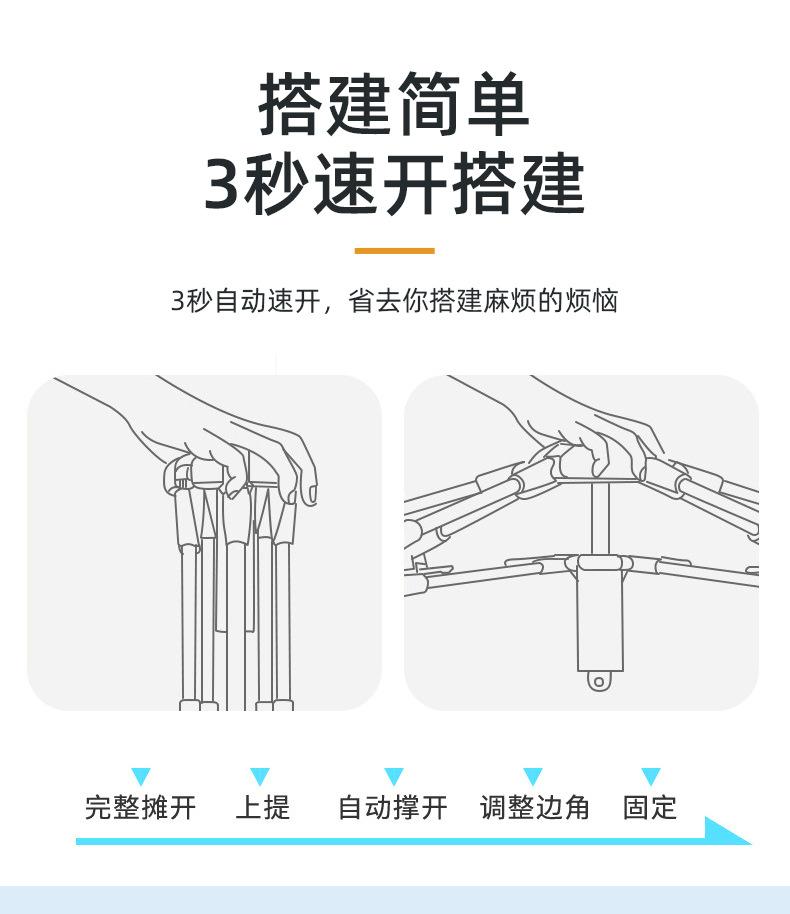 搭建简单
3秒速开搭建

3秒自动速开，省去你搭建麻烦的烦恼

完整摊开 上提 自动撑开 调整边角 固定