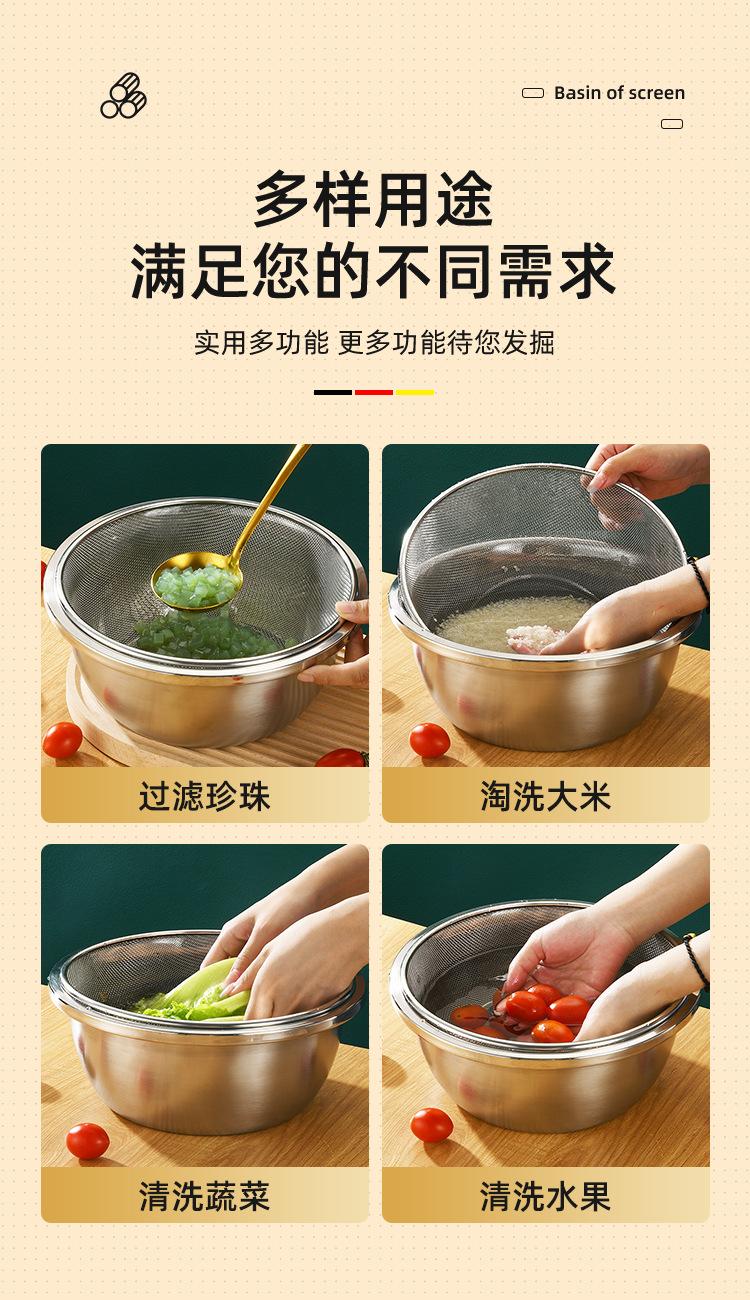 Basin of screen

多样用途
满足您的不同需求

实用多功能 更多功能待您发掘

过滤珍珠

淘洗大米

清洗蔬菜

清洗水果