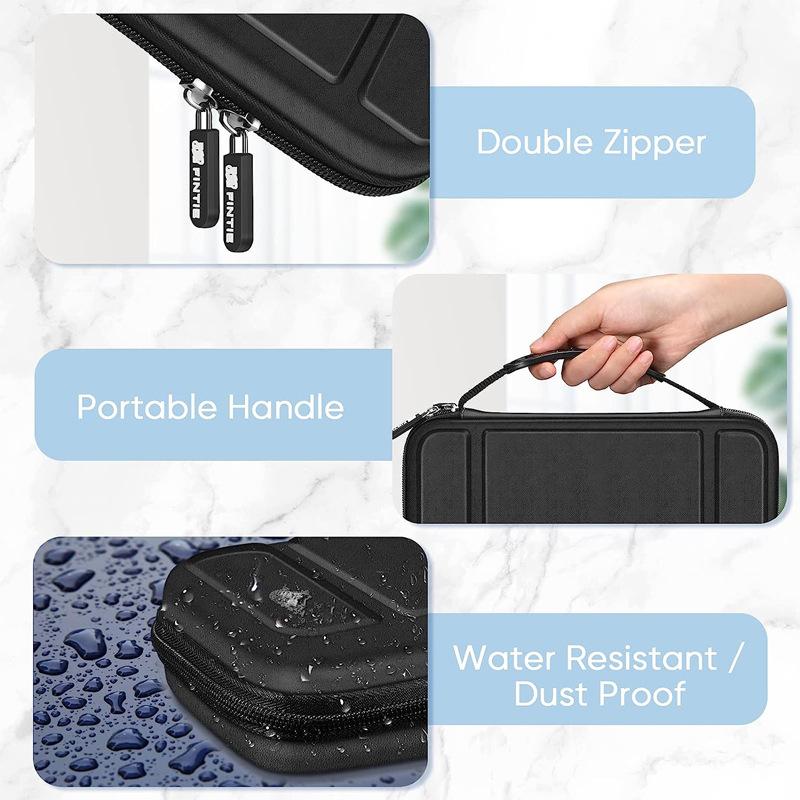 FINTIE
FINTIE

Double Zipper

Portable Handle

Water Resistant / Dust Proof