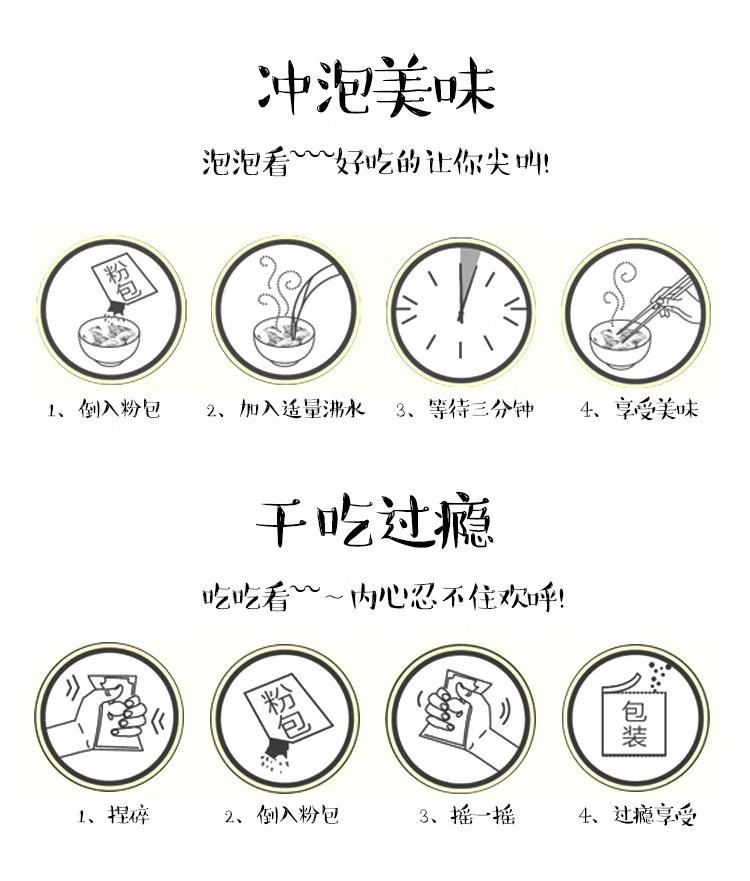 冲泡美味

泡泡看~~~好吃的让你尖叫!

粉包

1、倒入粉包

2、加入适量沸水

3、等待三分钟

4、享受美味

干吃过瘾

吃吃看~~~内心忍不住欢呼!

粉包

包装

1、捏碎

2、倒入粉包

3、摇一摇

4、过瘾享受